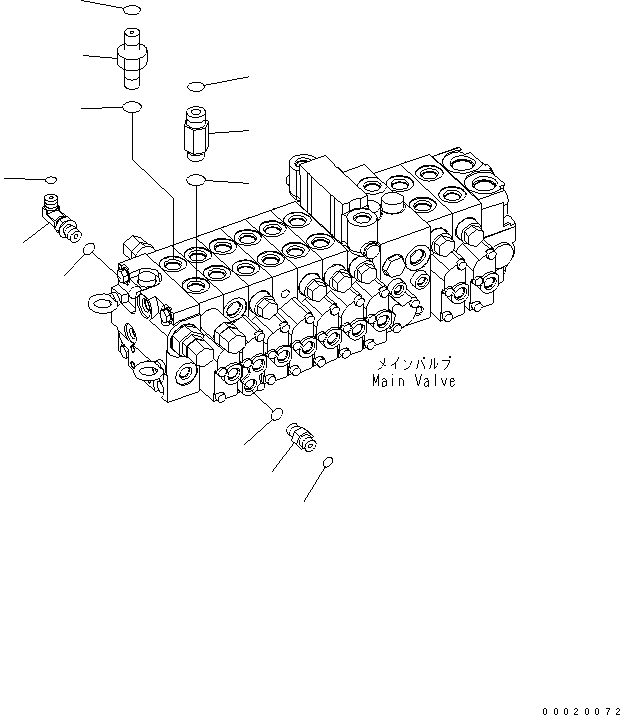 メインバルブ
Main Valve

00020072