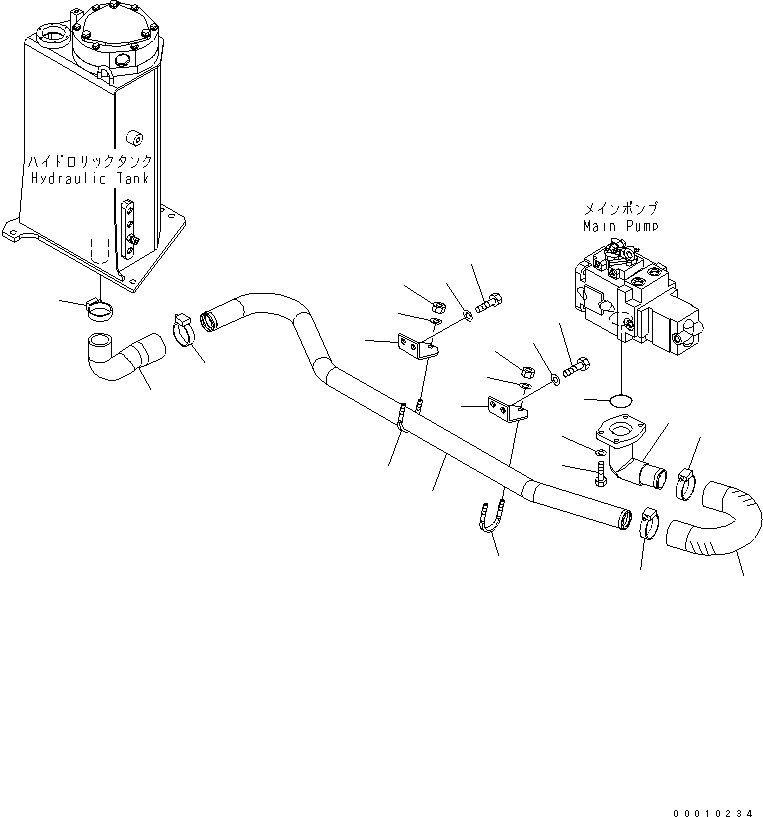 ハイドロリックタンク
Hydraulic Tank

メインポンプ
Main Pump

00010234