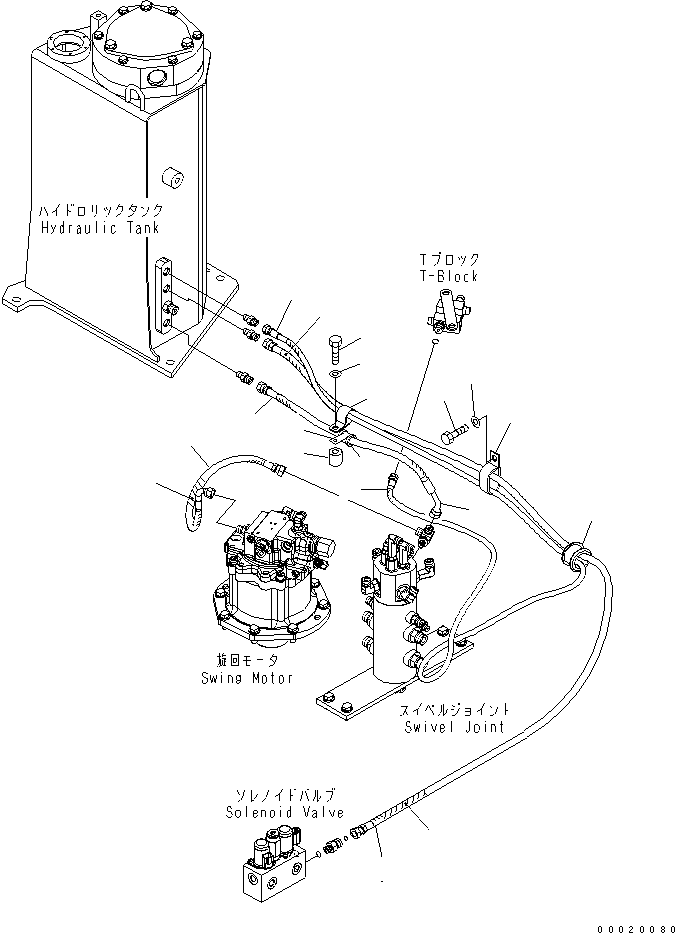 ハイドロリックタンク
Hydraulic Tank

Tブロック
T-Block

旋回モータ
Swing Motor

スイベルジョイント
Swivel Joint

ソレノイドバルブ
Solenoid Valve

00020080