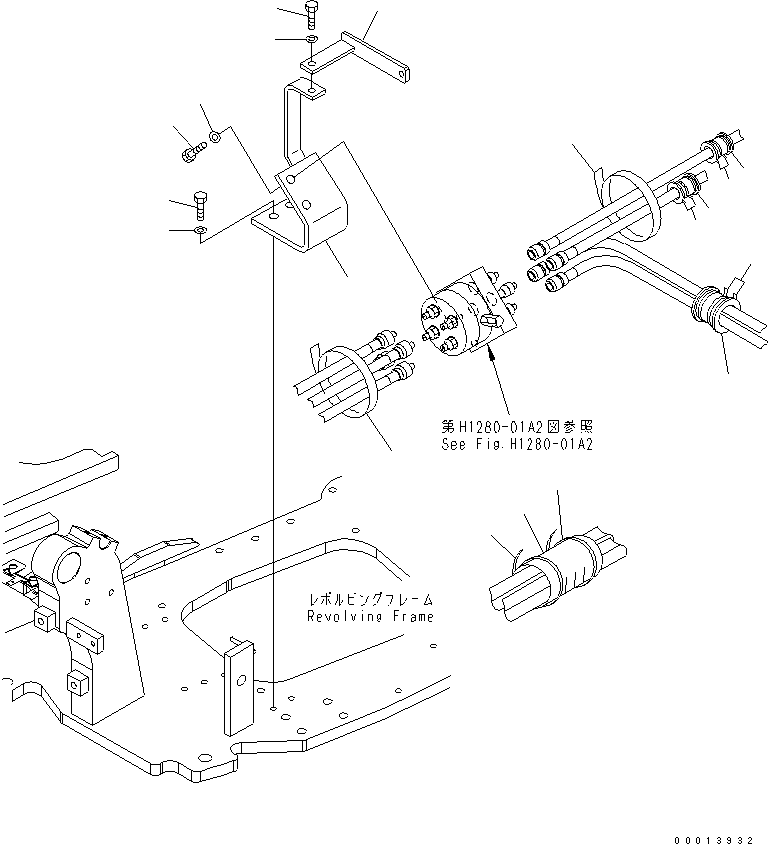 第H1280-01A2図参照
See Fig.H1280-01A2

レボルビングフレーム
Revolving Frame

00013932