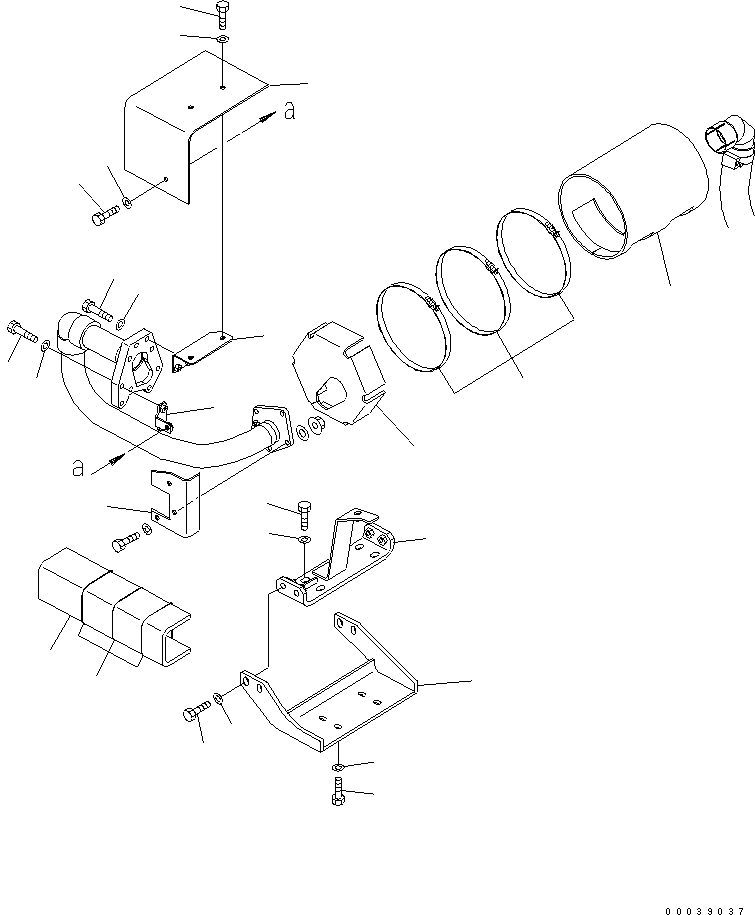 a

a

00039037