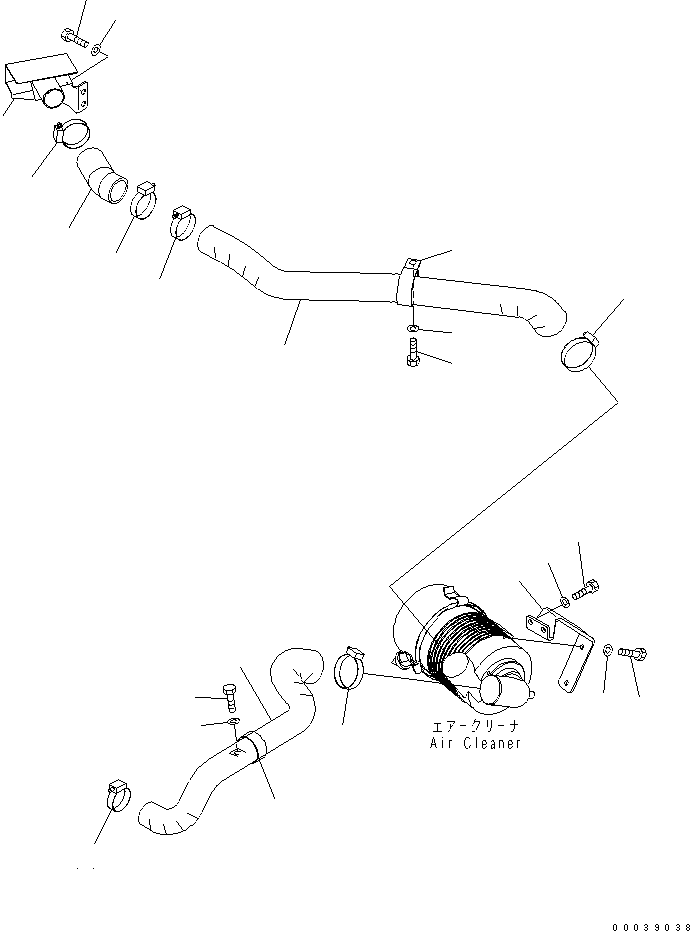 エアークリーナ
Air Cleaner

00039038