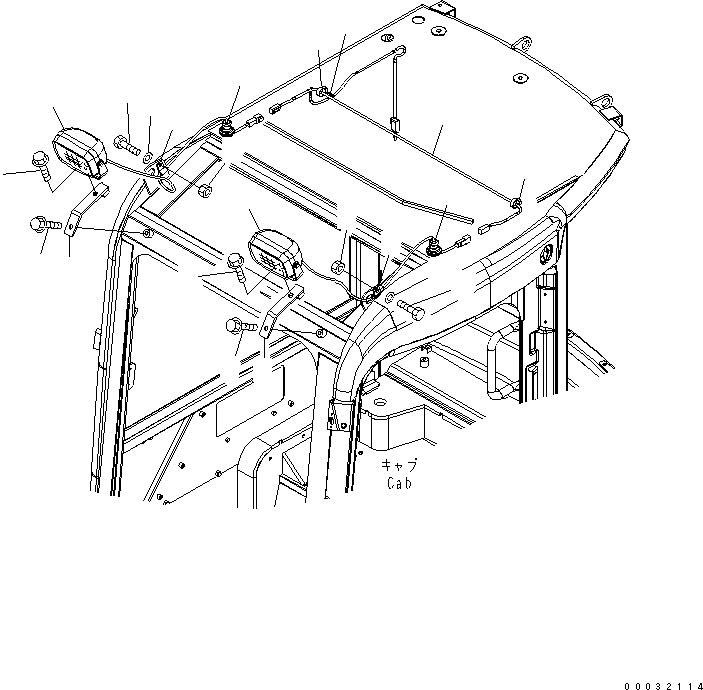 キャブ
Cab

00032114