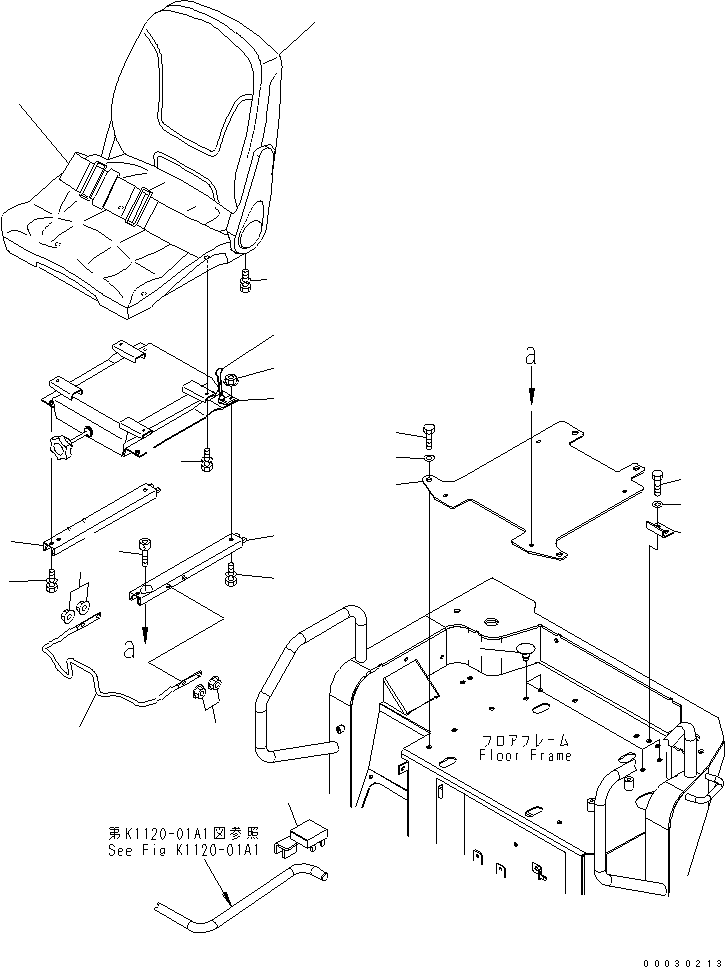 a

a

フロアフレーム
Floor Frame

第K1120-01A1図参照
See Fig K1120-01A1

00030213