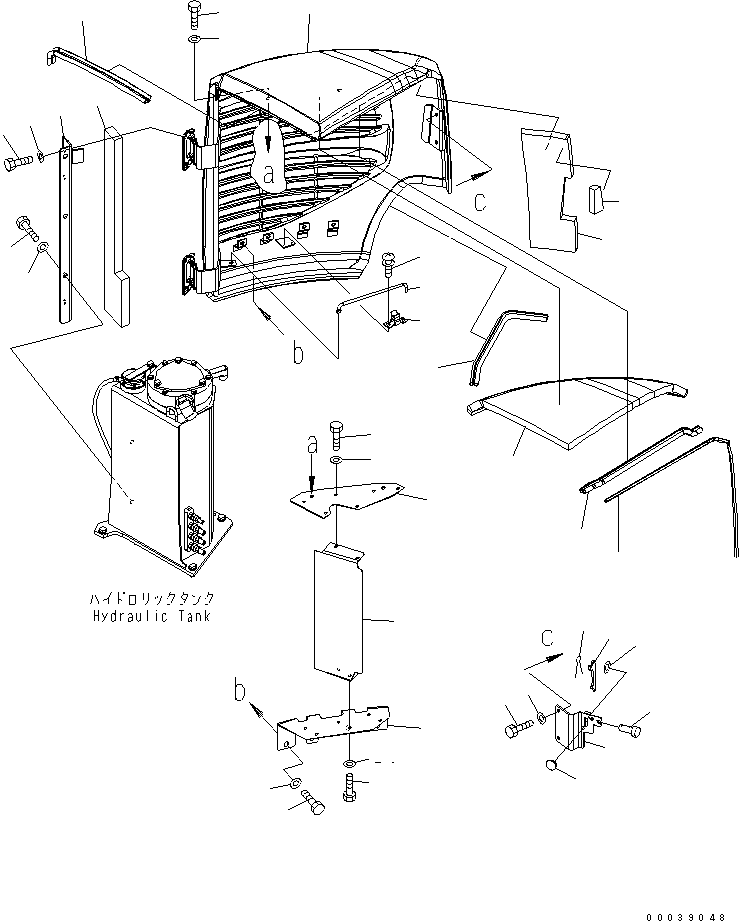 a

c

b

a

ハイドロリックタンク
Hydraulic Tank

c

b

00039048