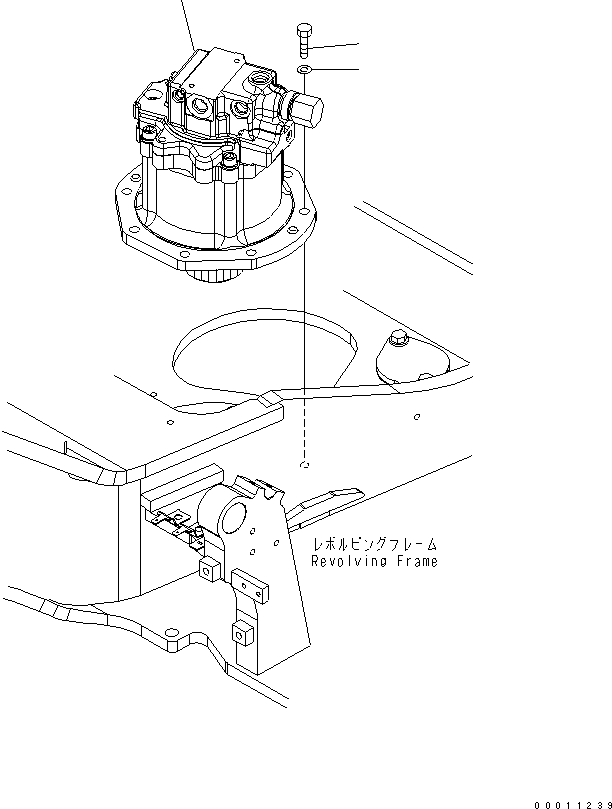 レボルビングフレーム
Revolving Frame

00011239