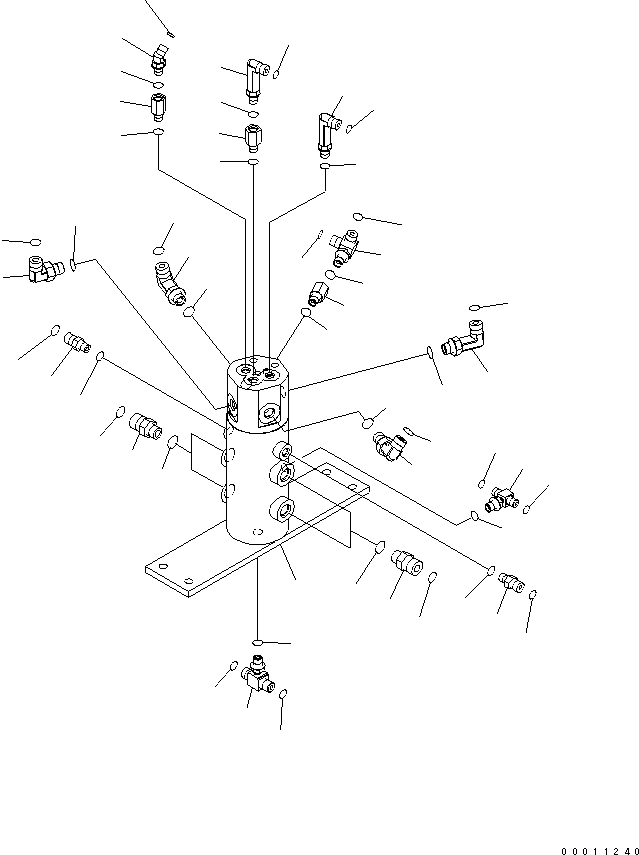 00011240