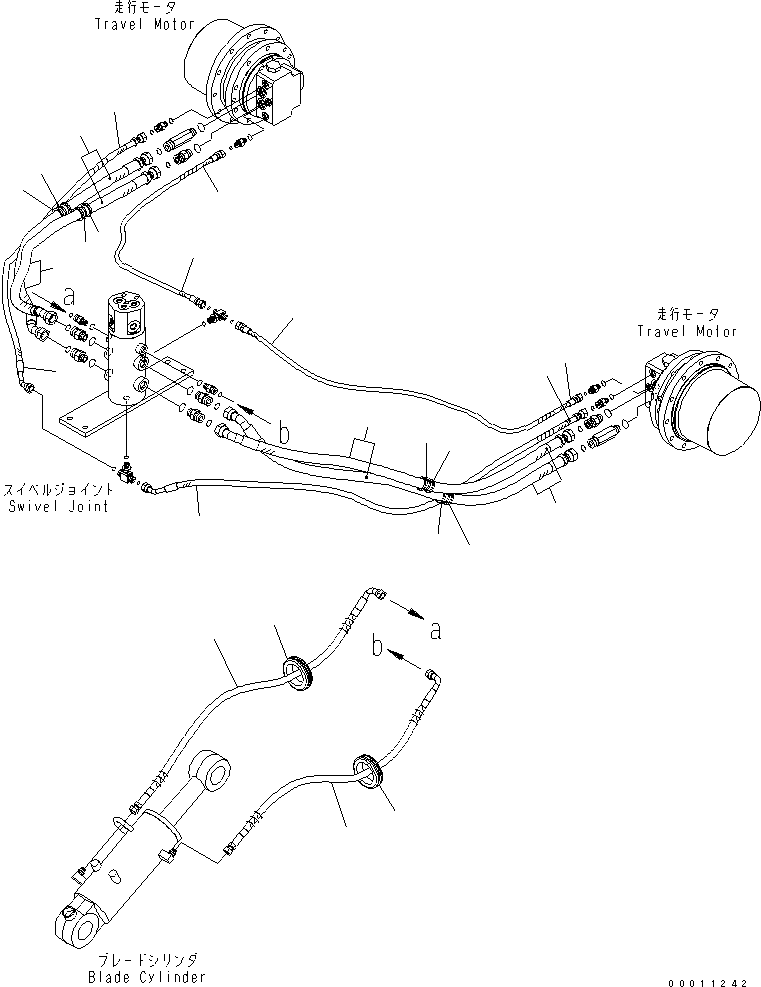 走行モータ
Travel Motor

a

走行モータ
Travel Motor

b

スイベルジョイント
Swivel Joint

a

b

ブレードシリンダ
Blade Cylinder

00011242