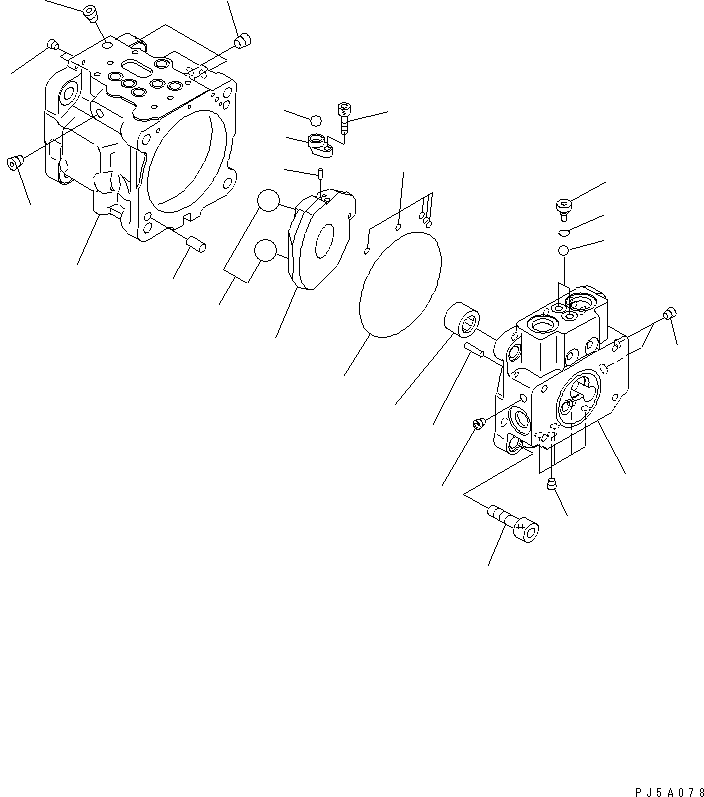 PJ5A078