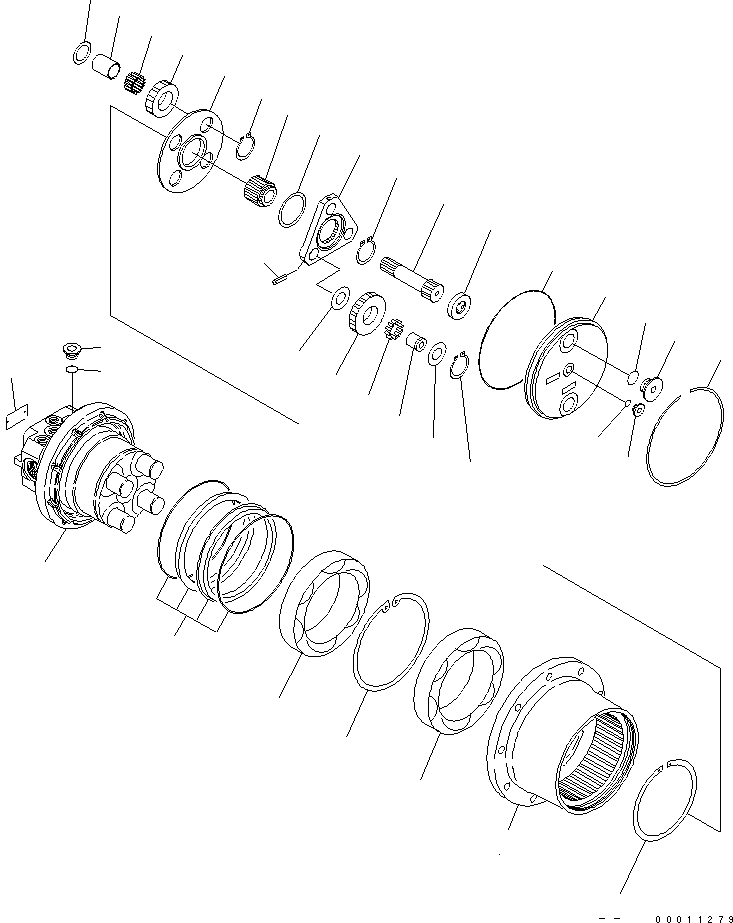 -- 00011279