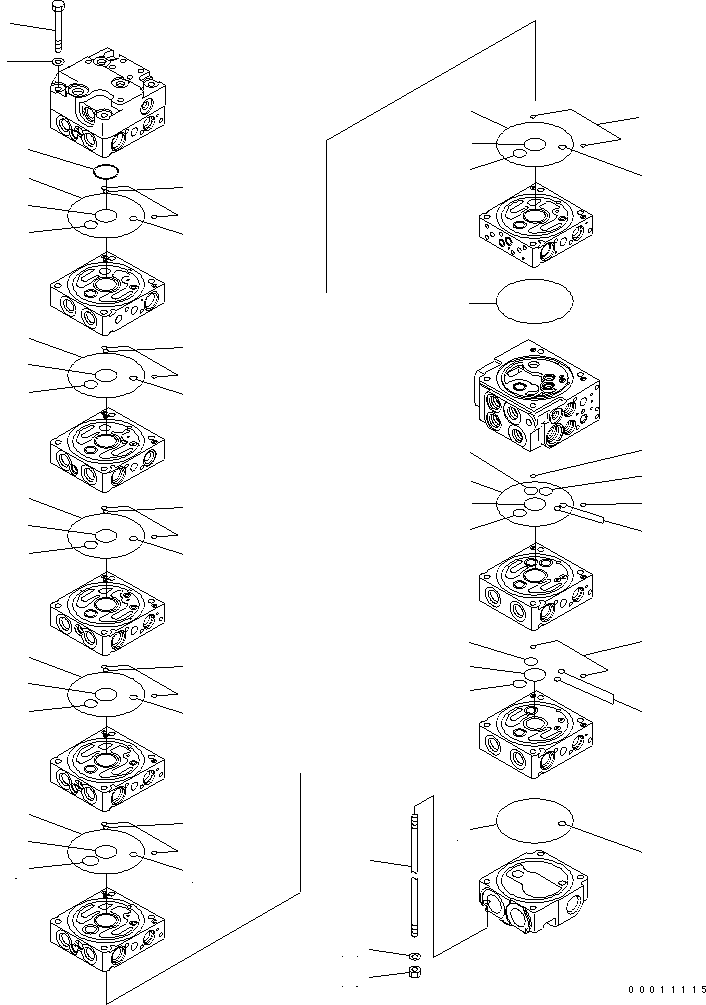 00011115