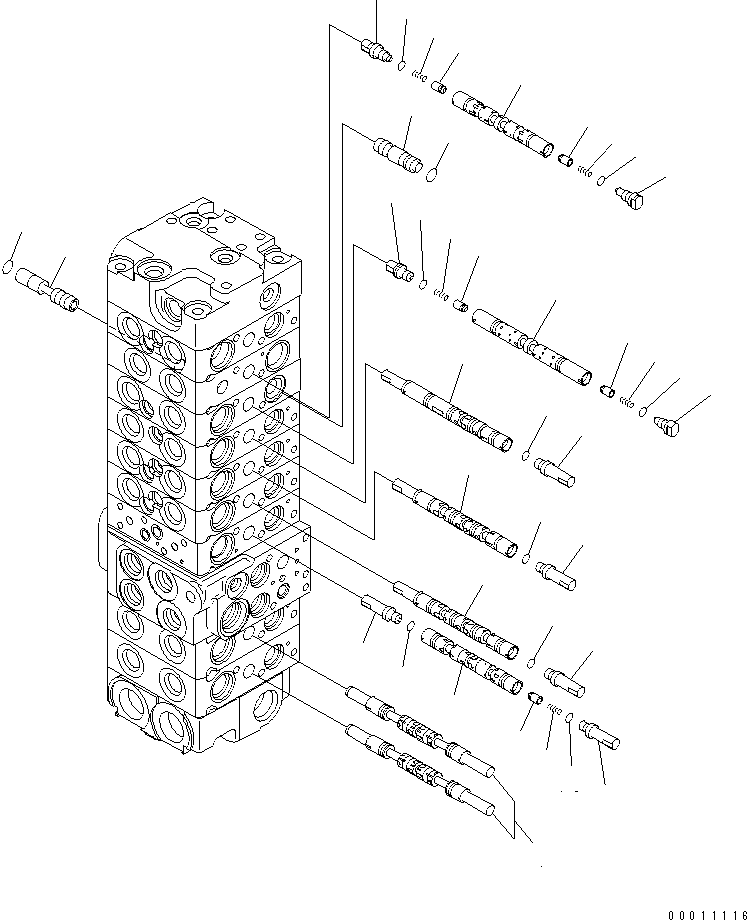 00011116