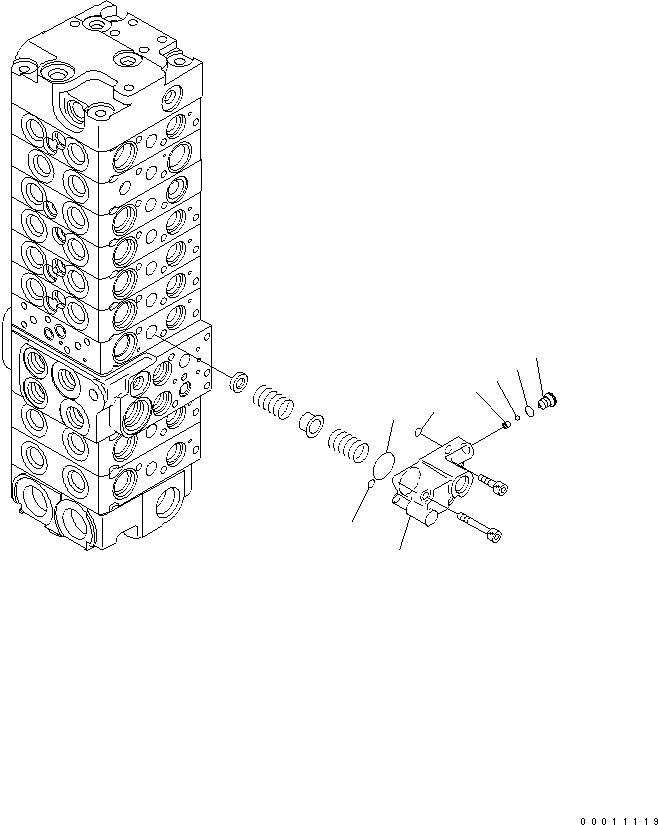 00011119