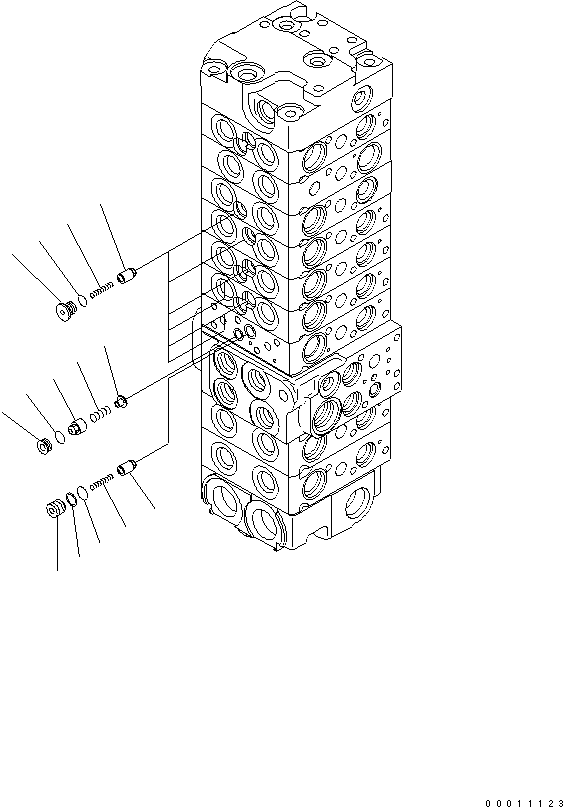 00011123