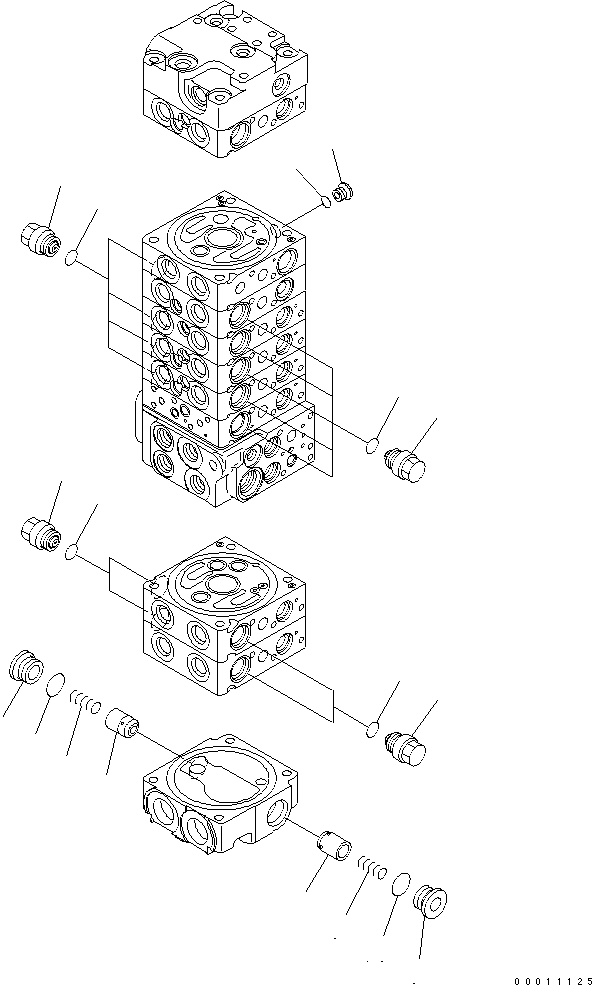 00011125