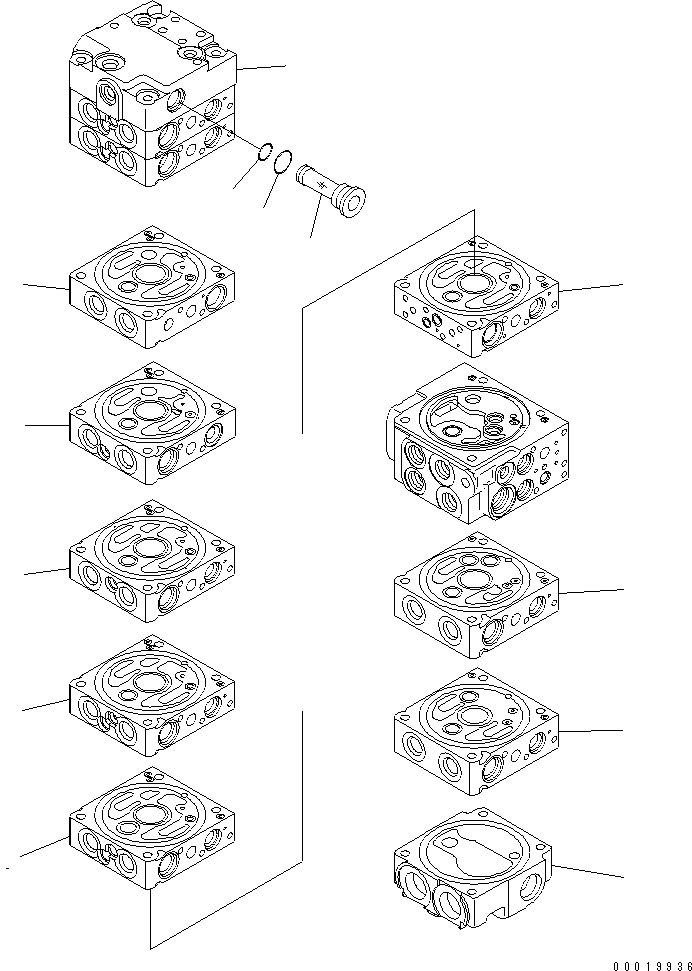 00019936