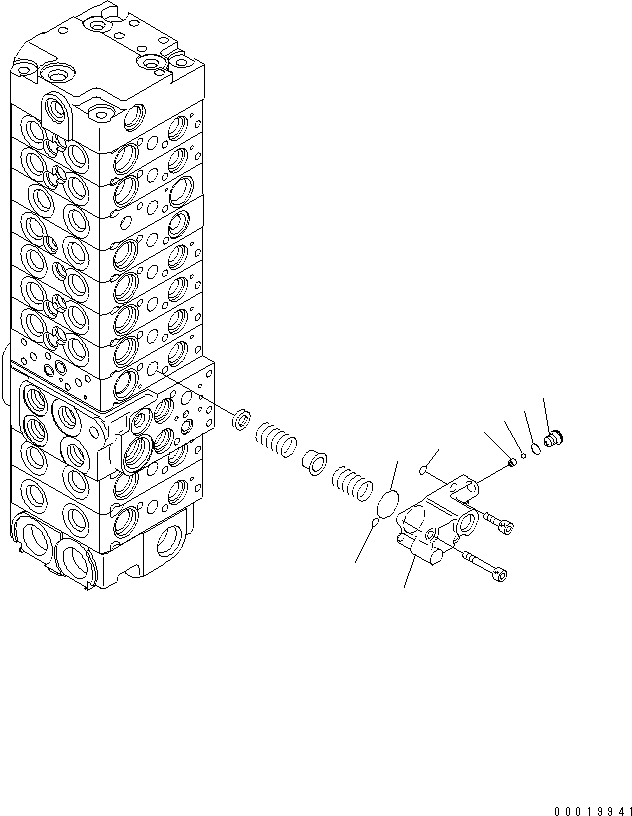 00019941