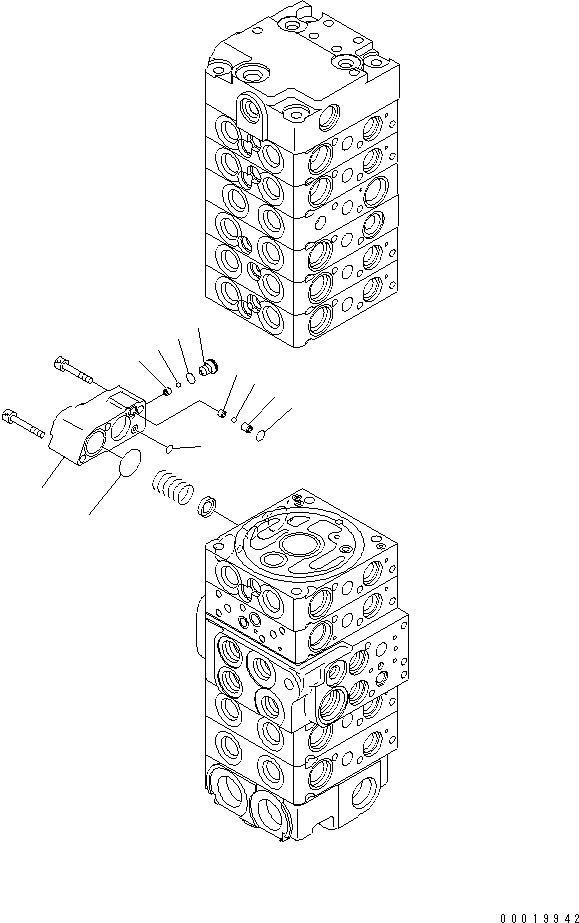 00019942