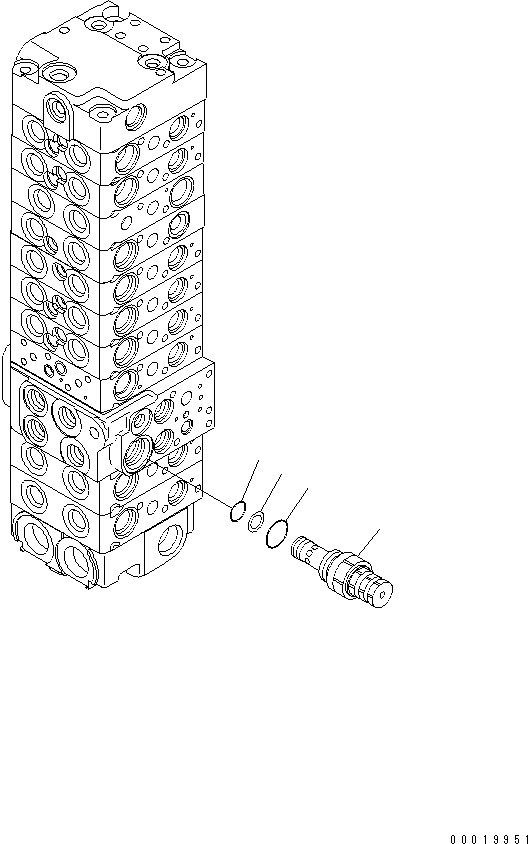 00019951