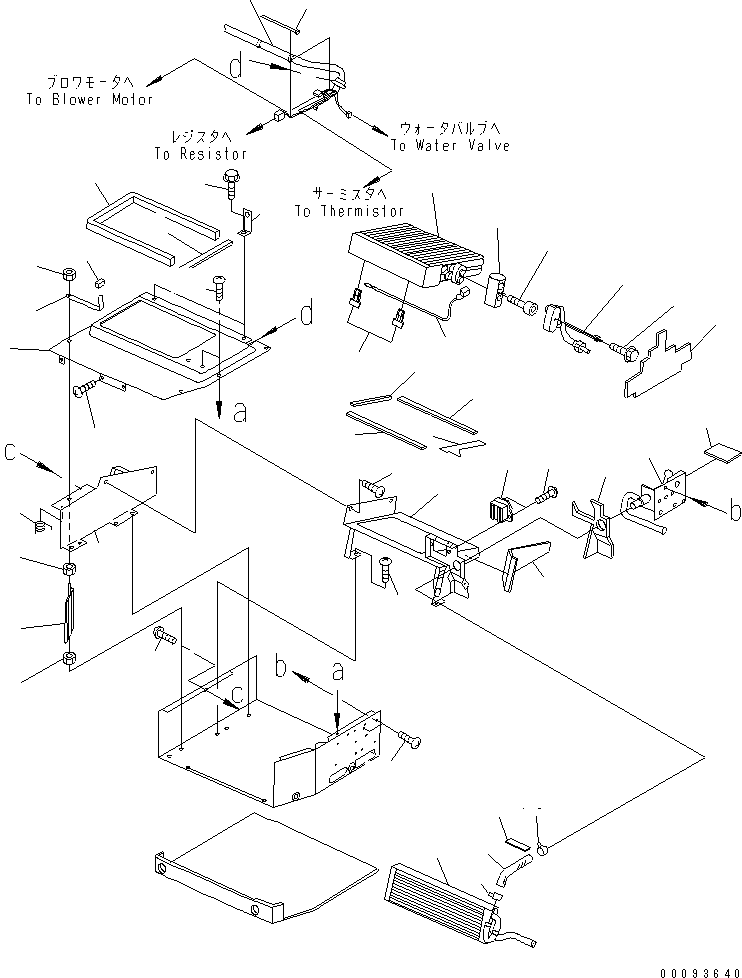 ブロワモータへ
To Blower Motor

d

レジスタへ
To Resistor

ウォータバルブへ
To Water Valve

サーミスタへ
To Thermistor

d

a

c

b

b

a

c

00093640