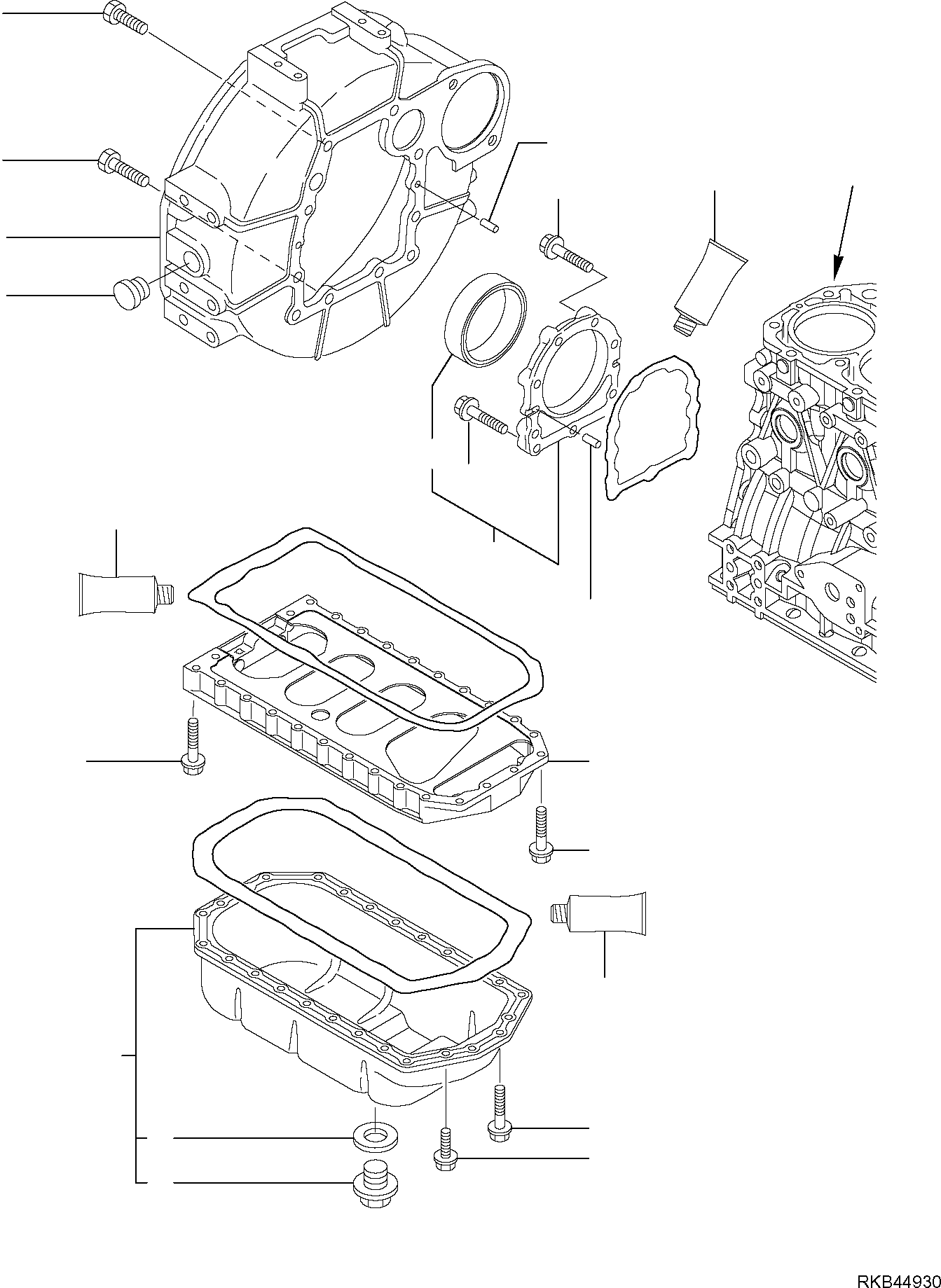 RKB44930