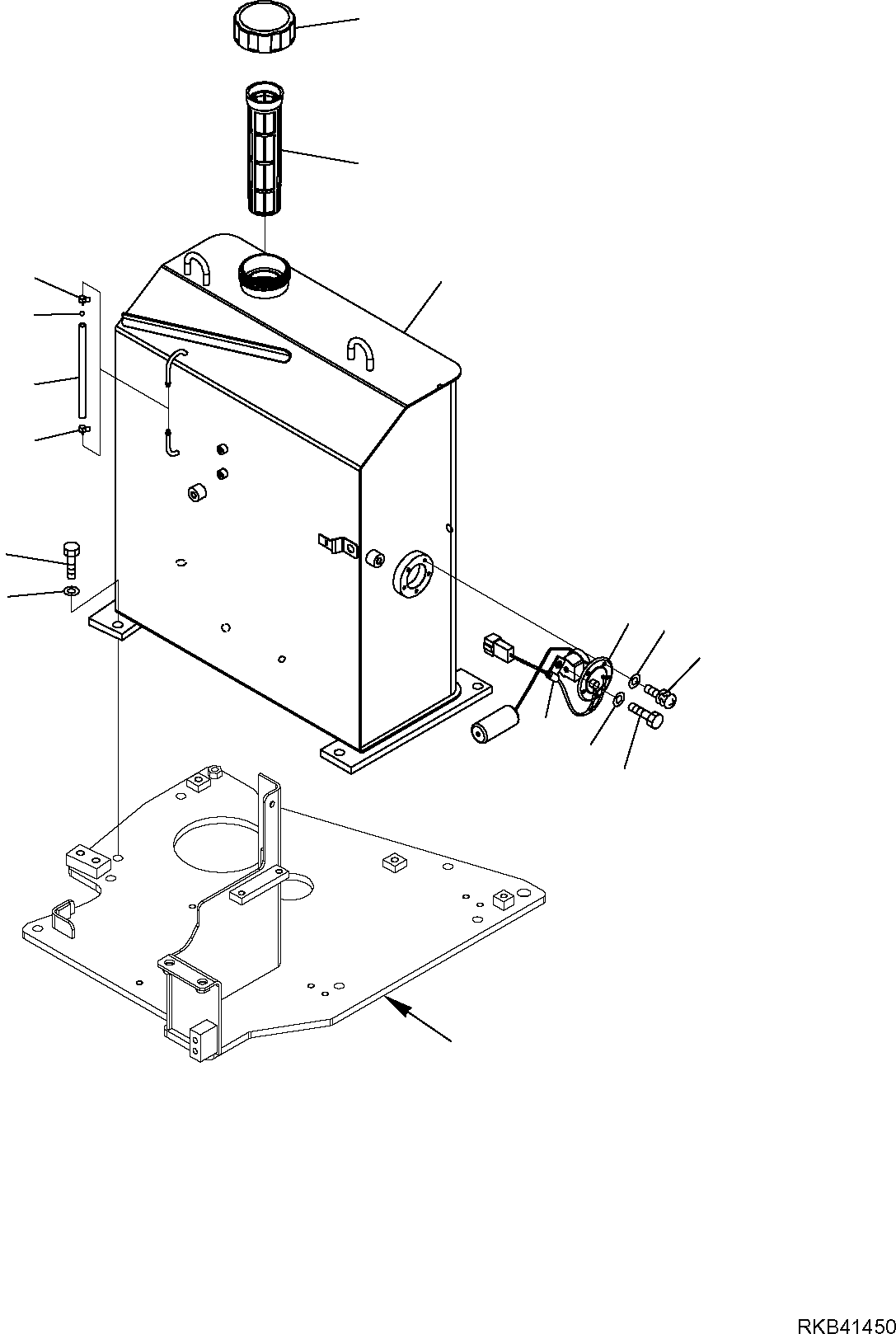 RKB41450