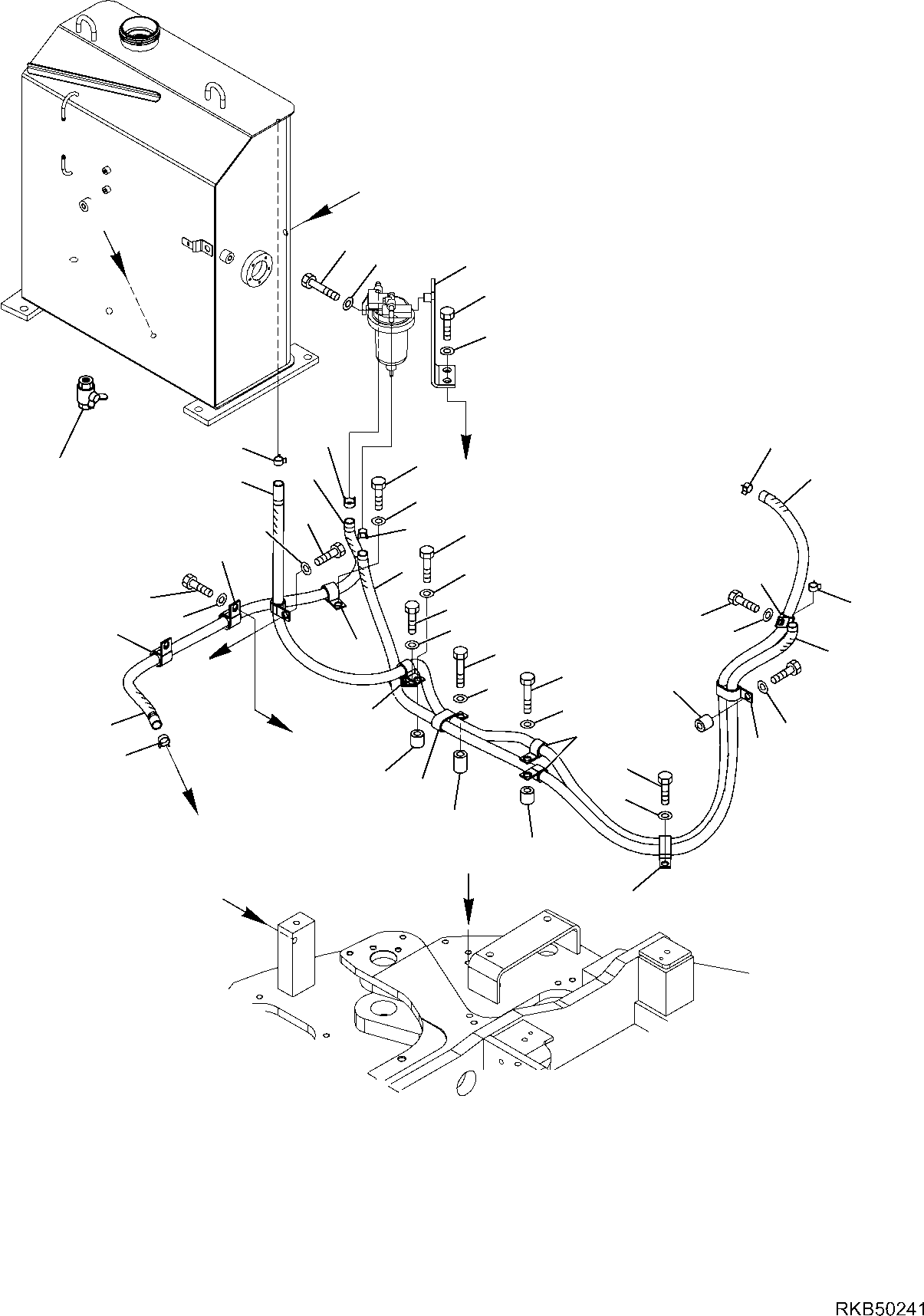 RKB50241