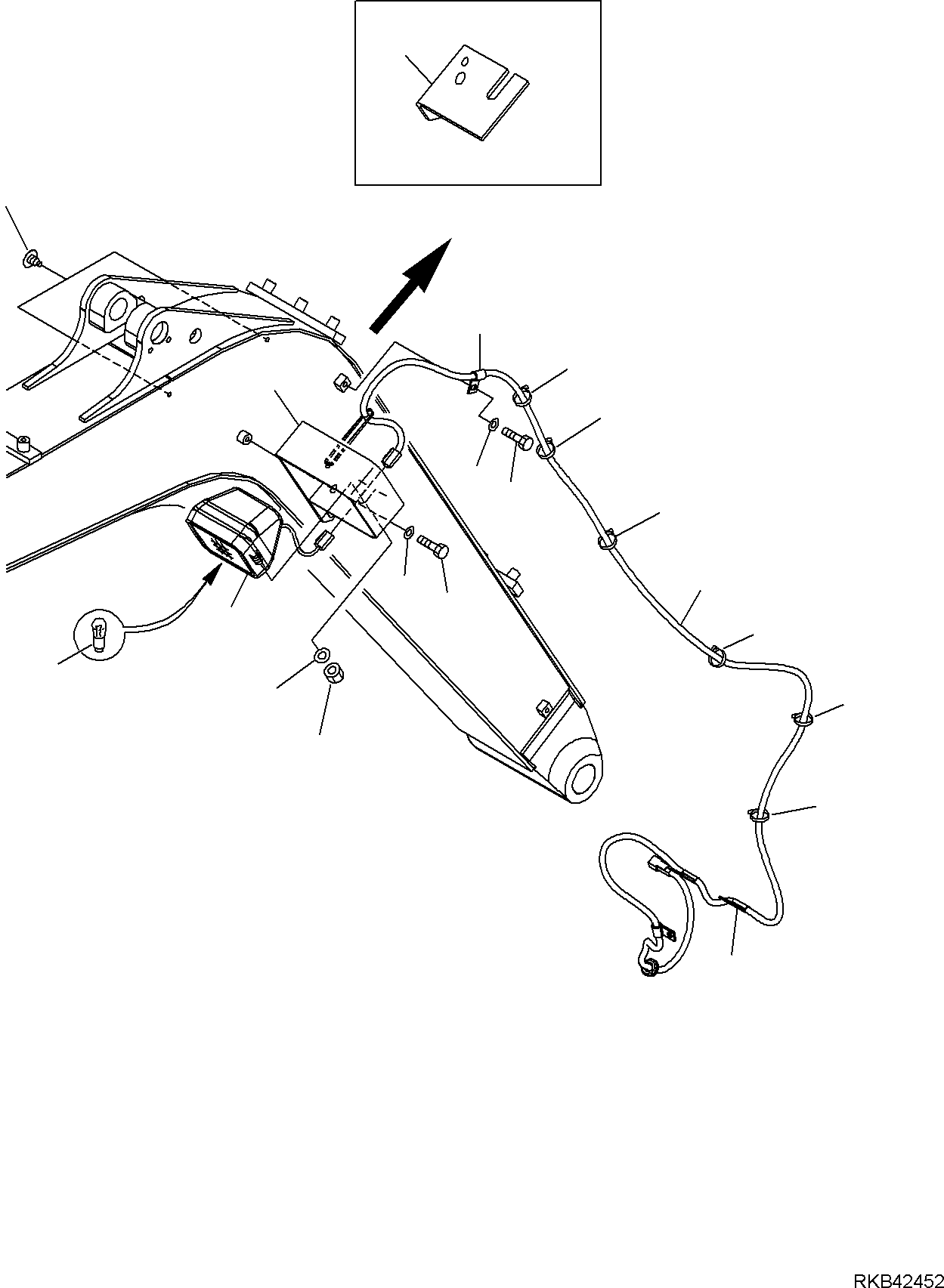 RKB42452