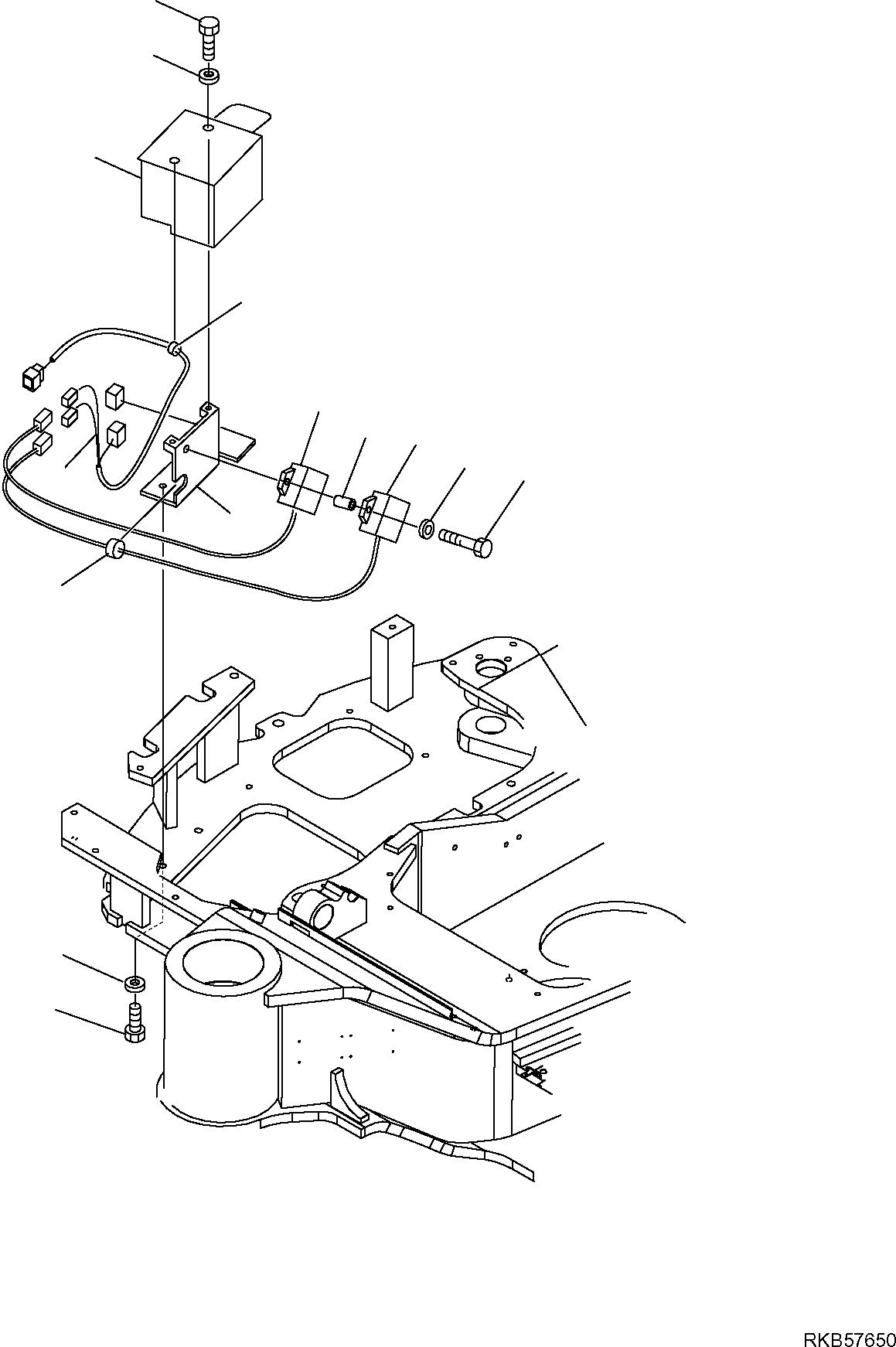 RKB57650