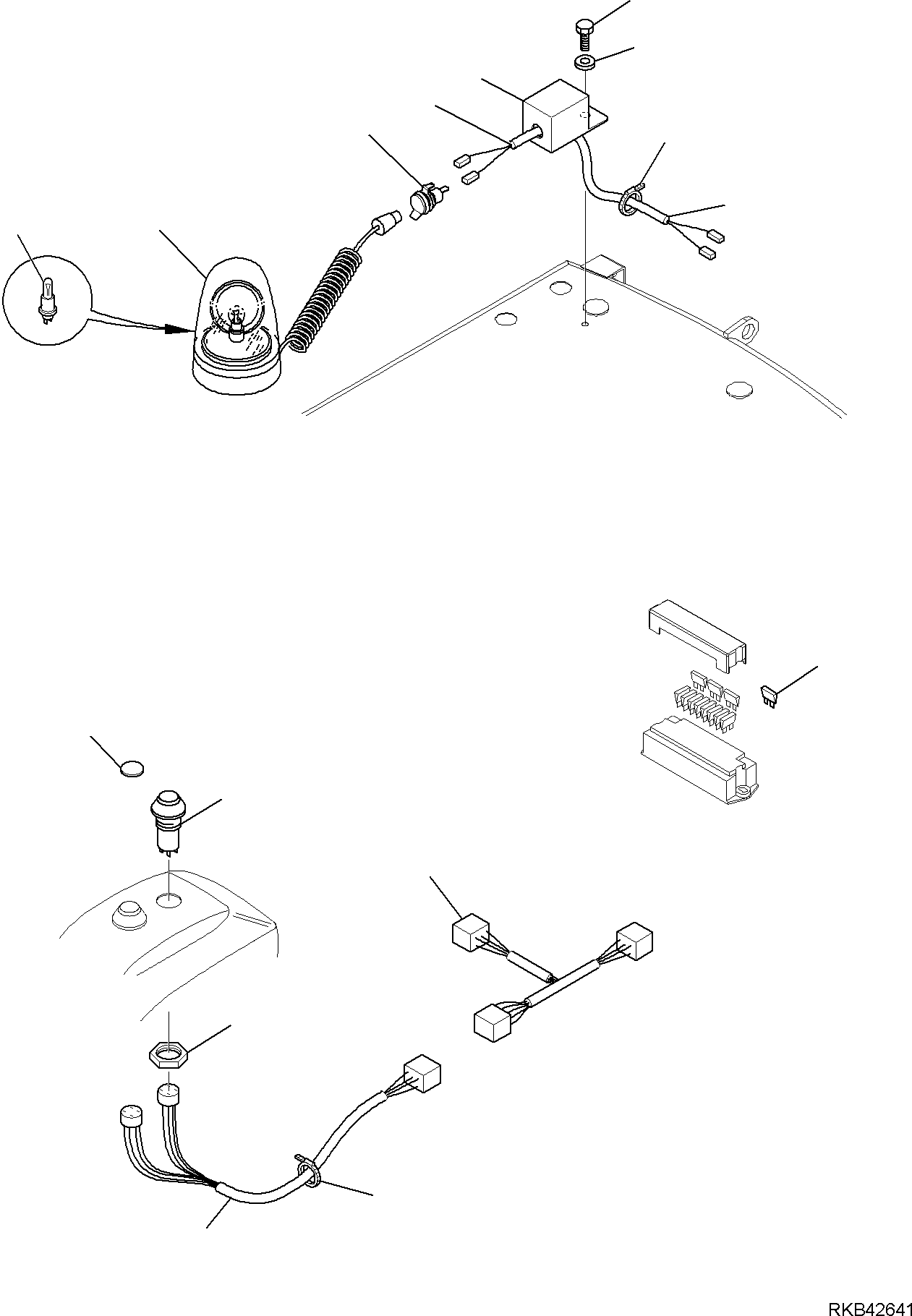 RKB42641