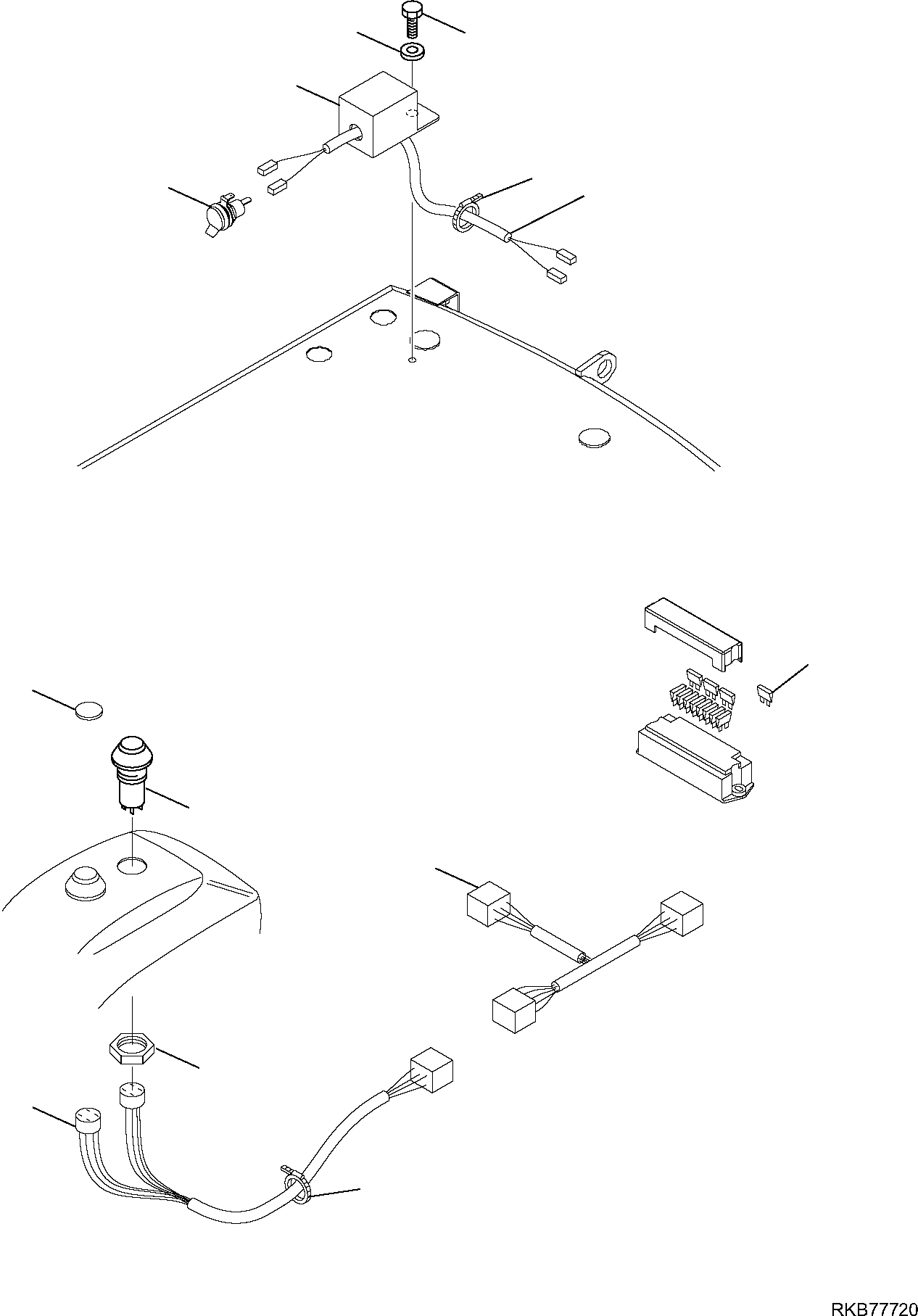 RKB77720