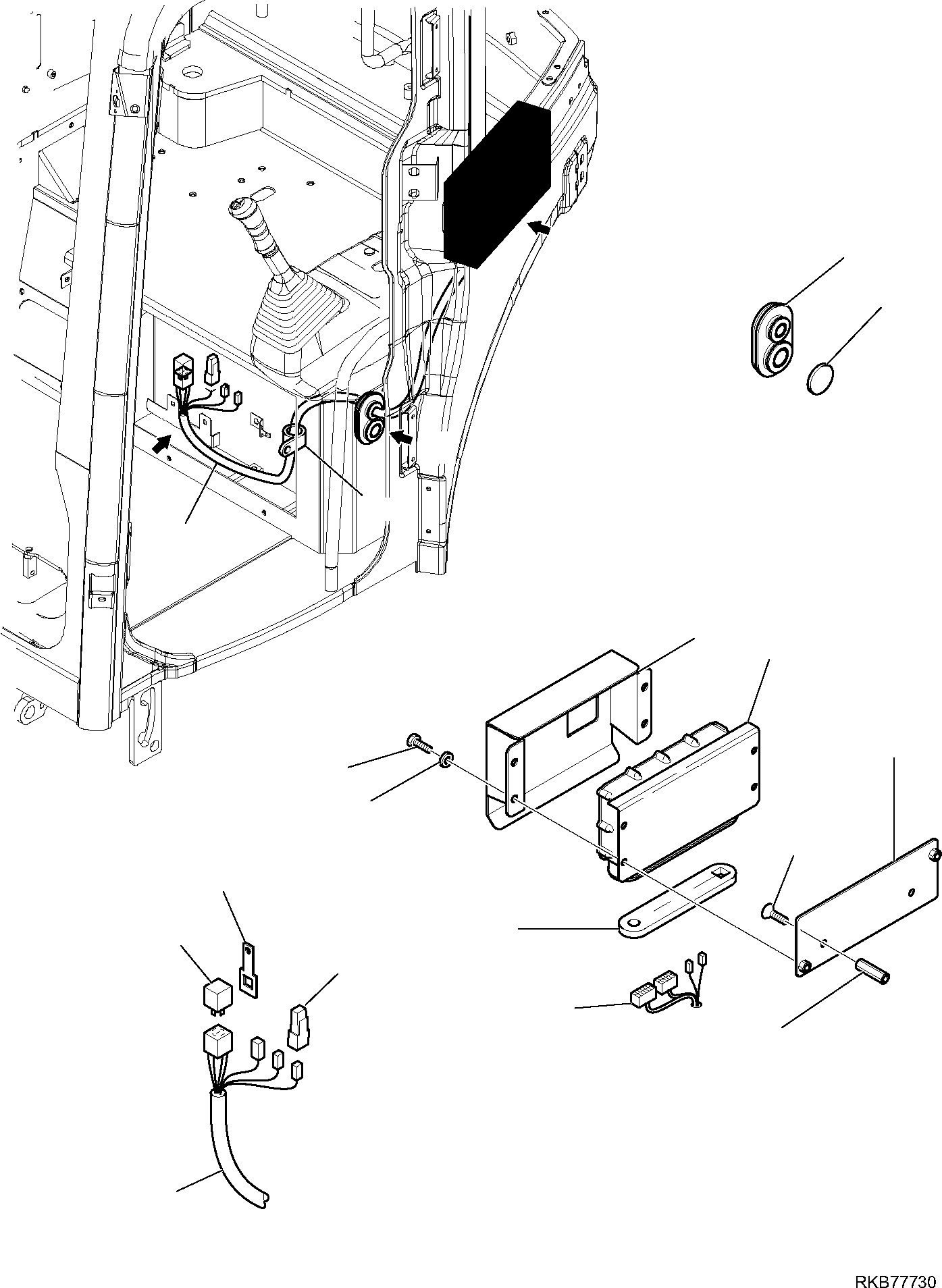 RKB77730