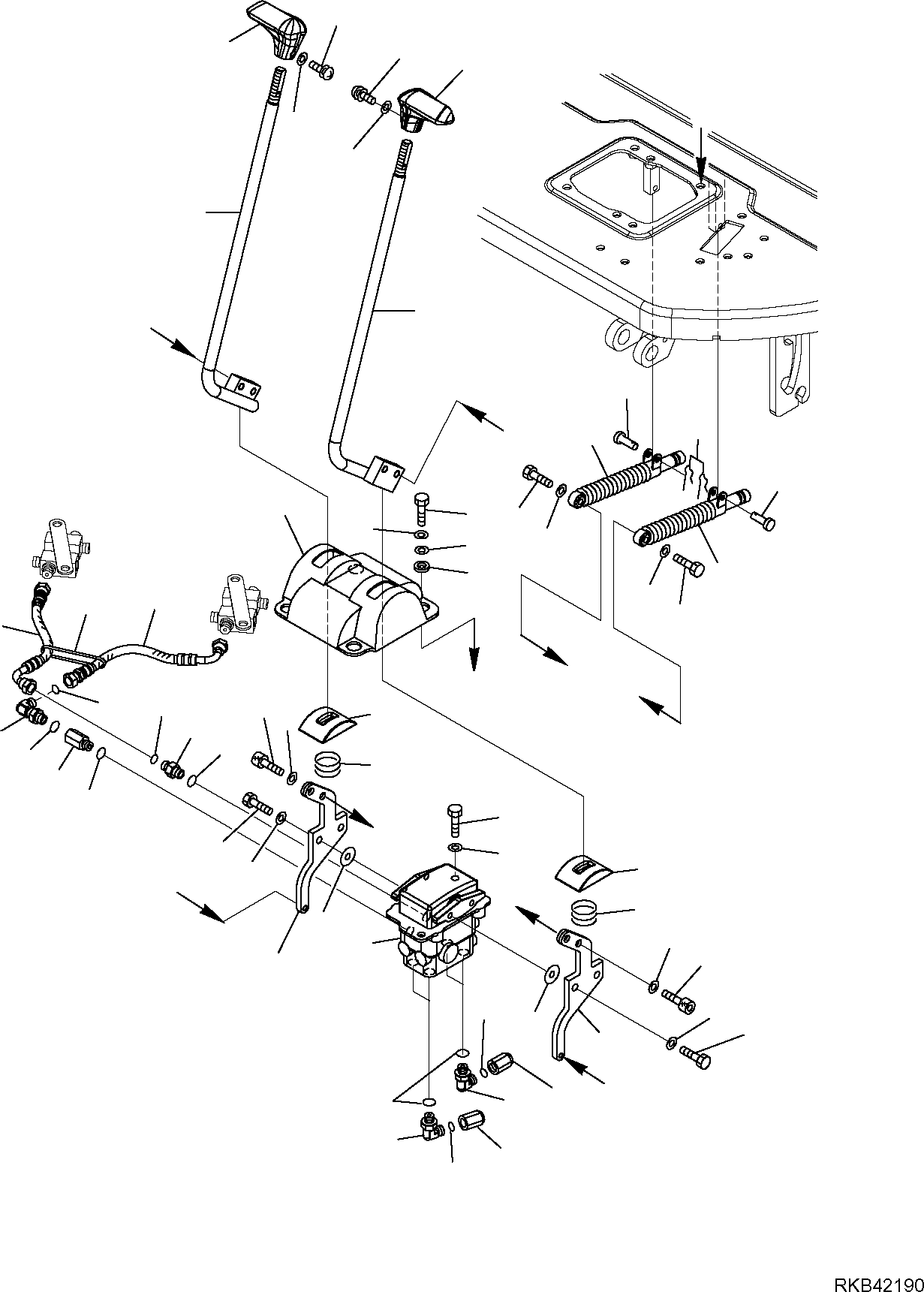 RKB42190