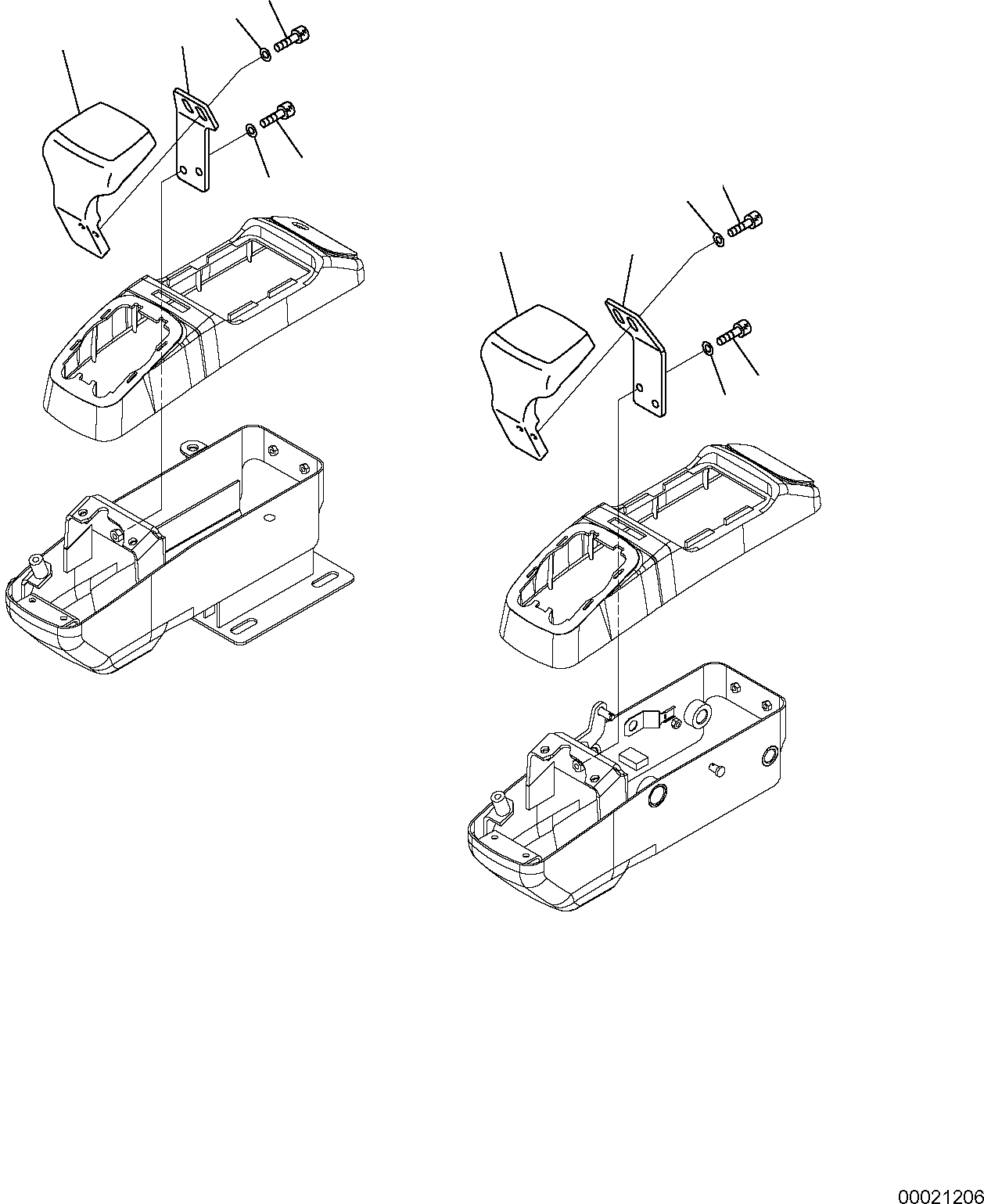 00021206