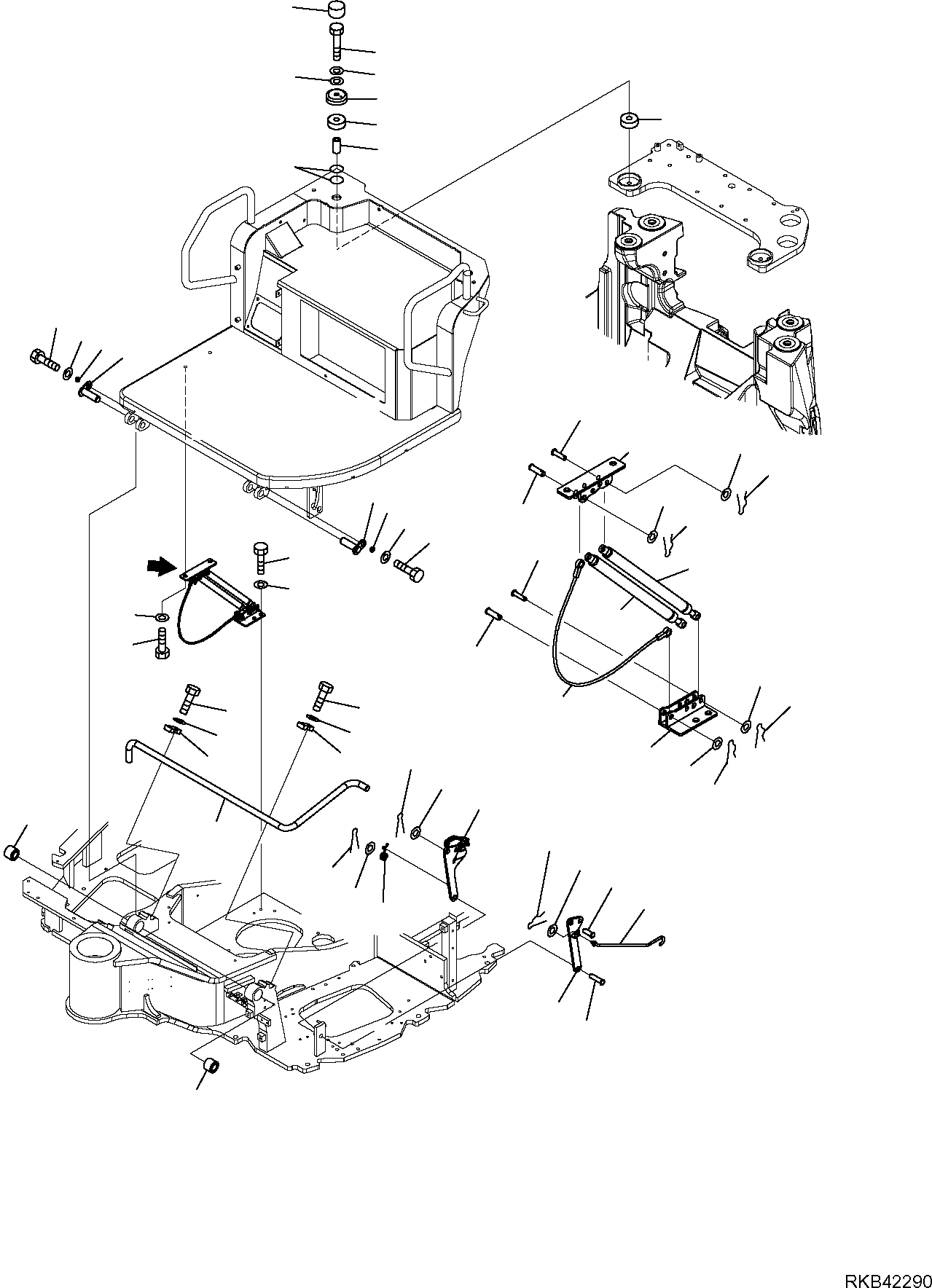 RKB42290