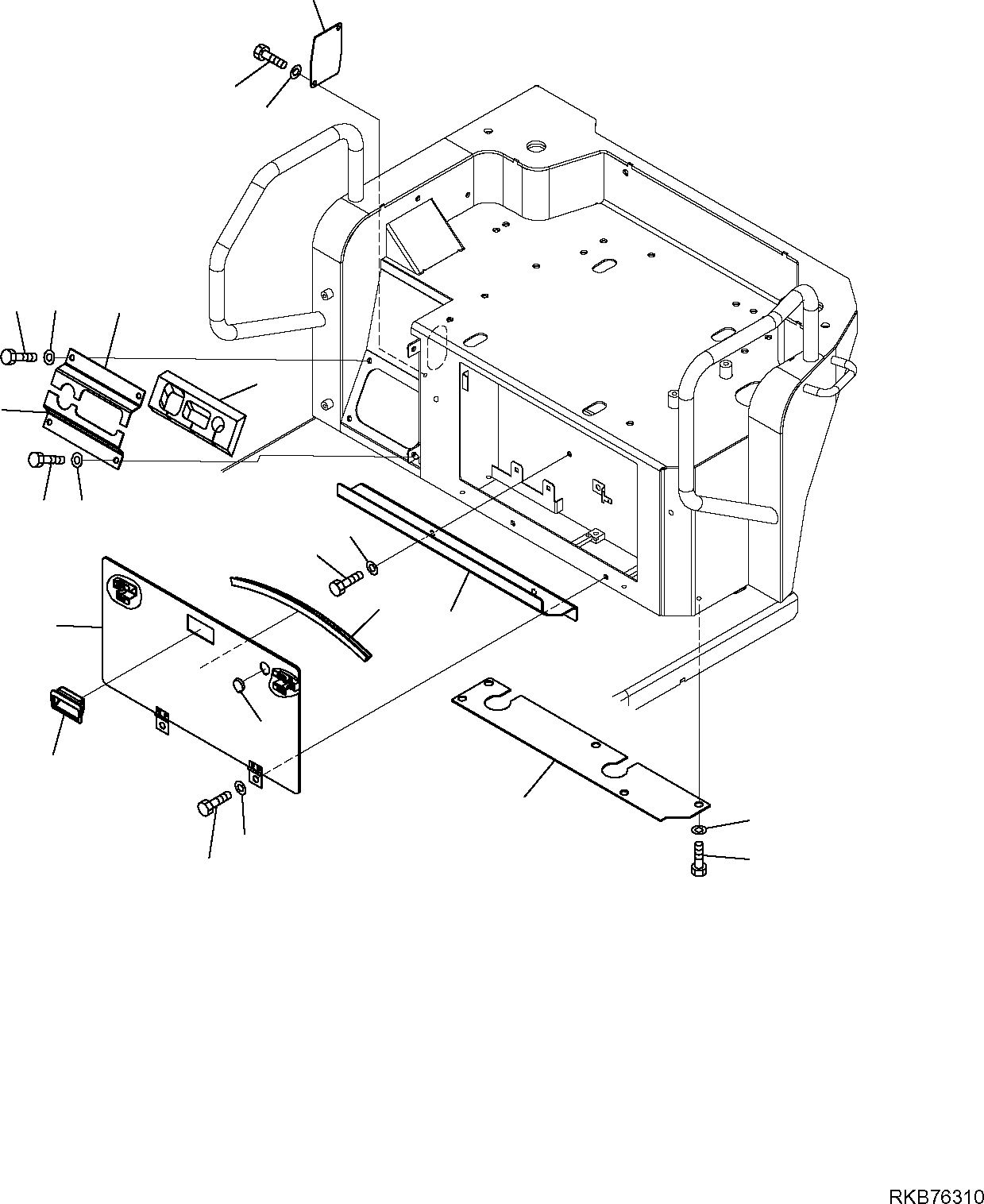 RKB76310