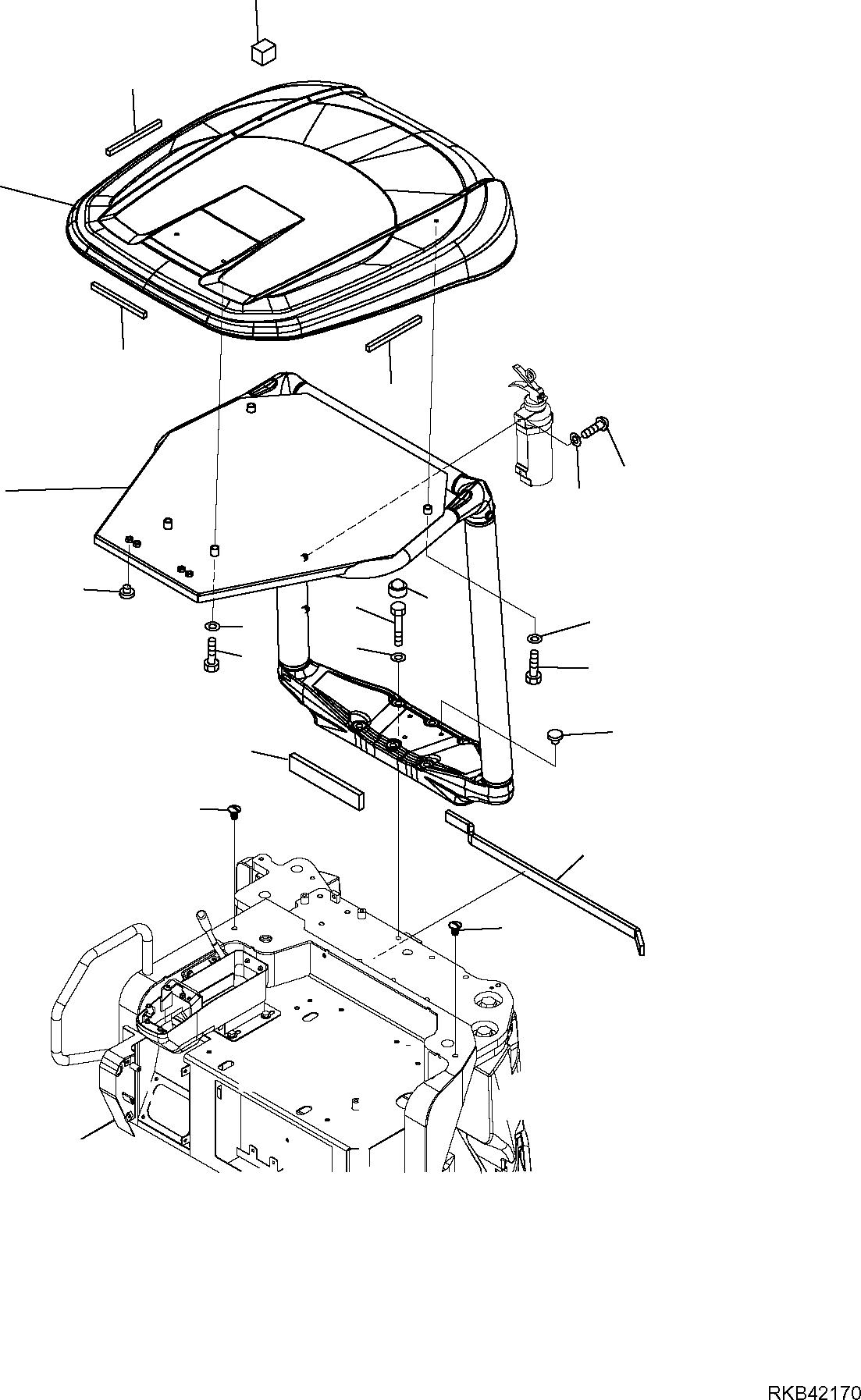 RKB42170