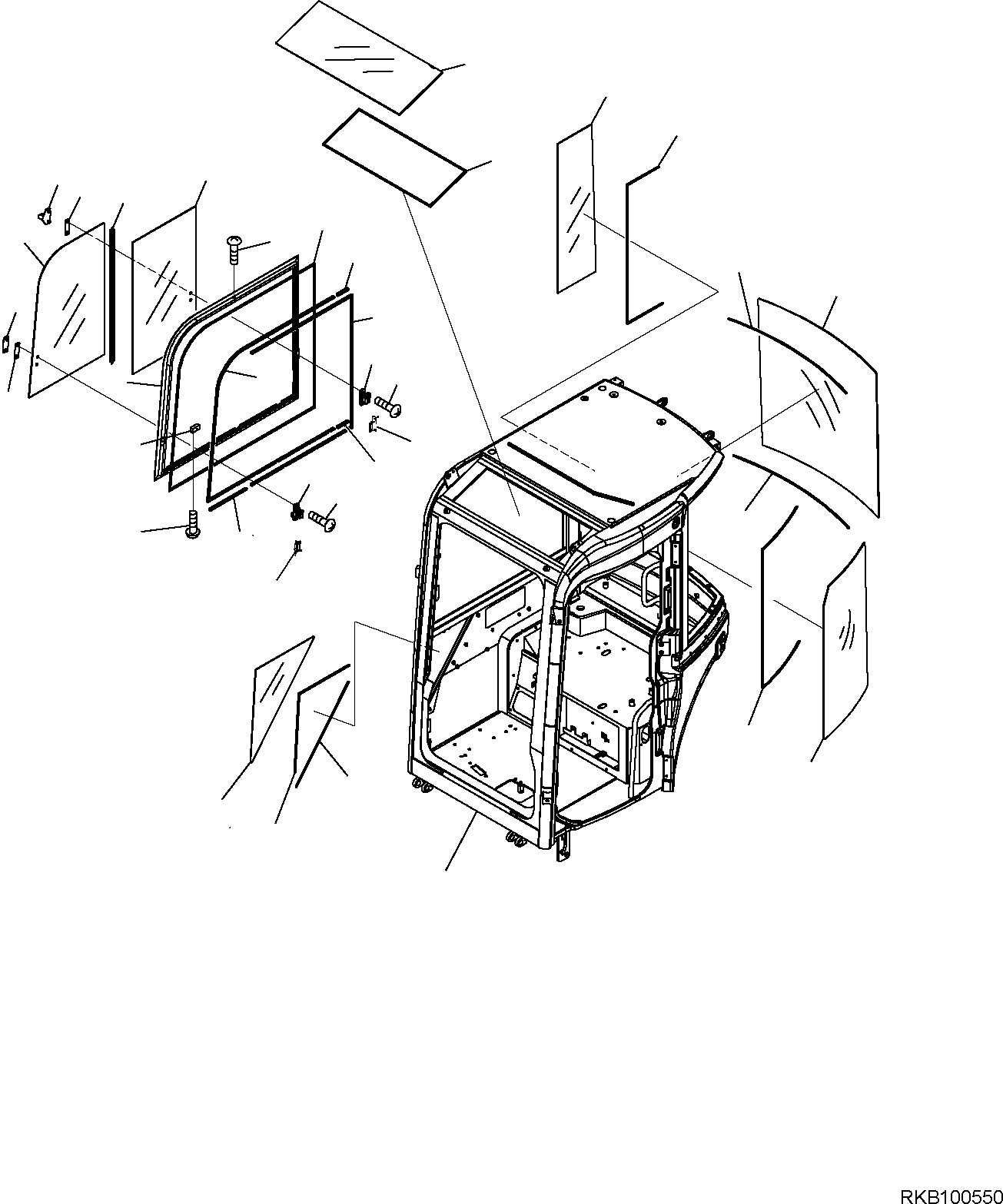 RKB100550