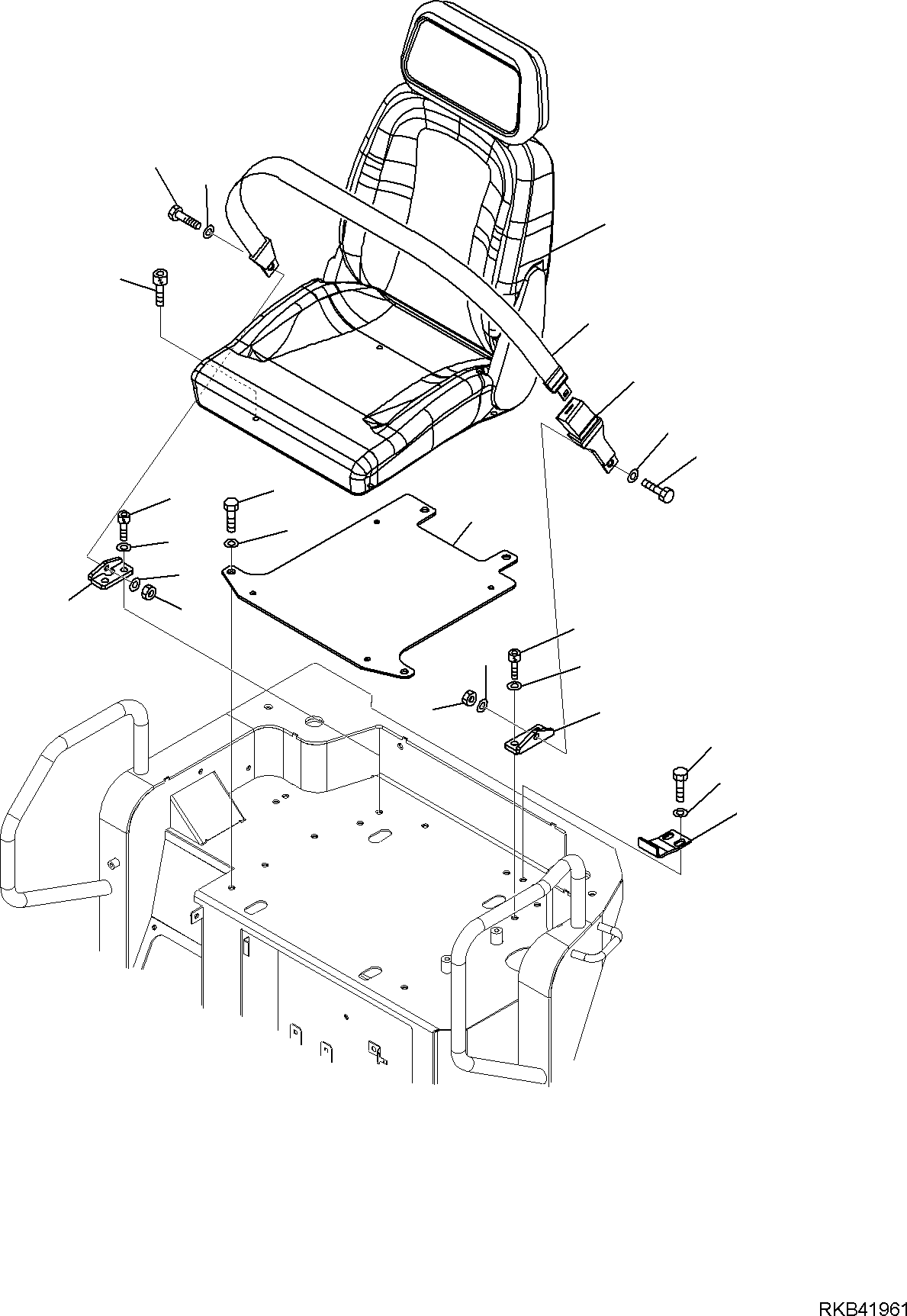 RKB41961