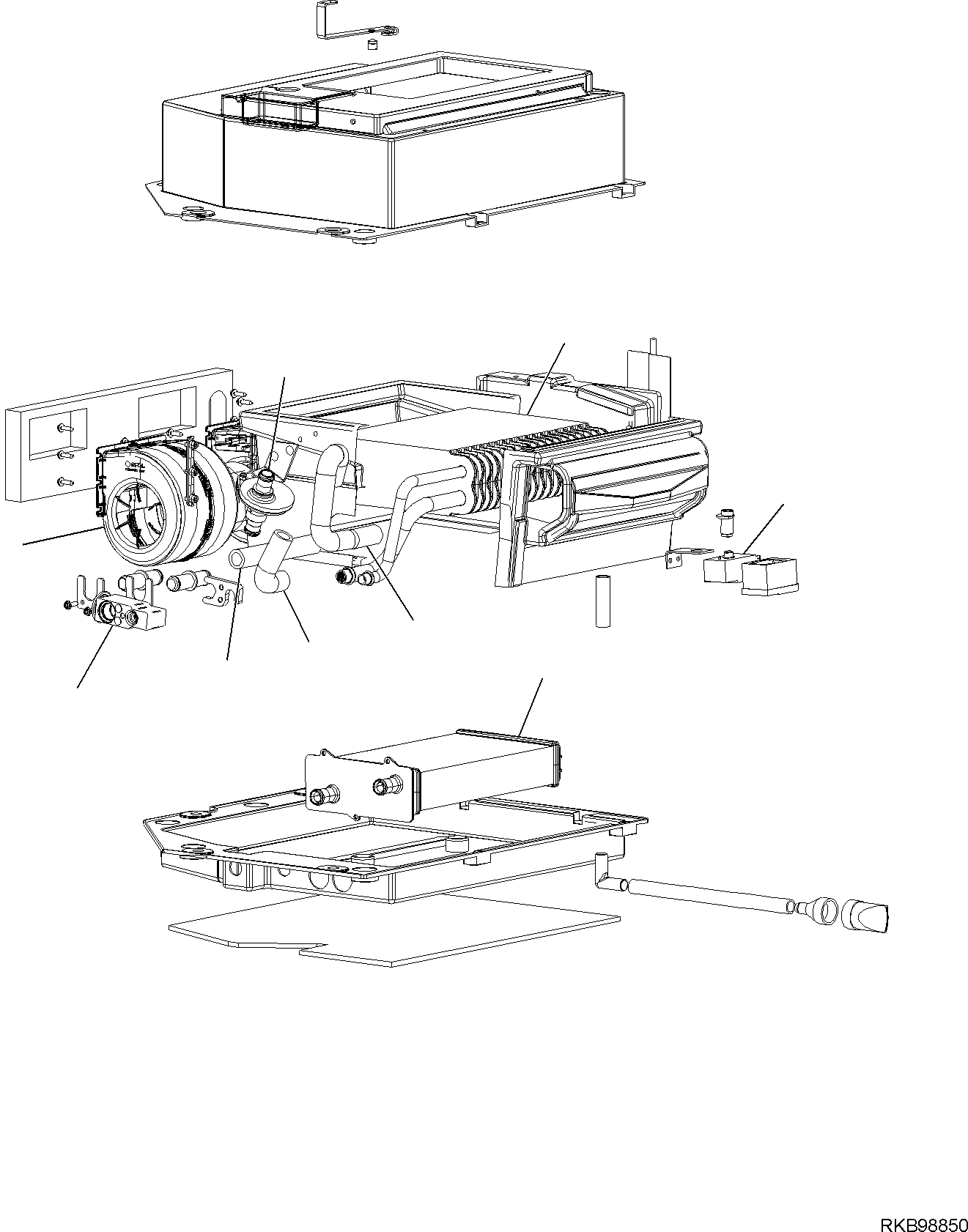 RKB98850