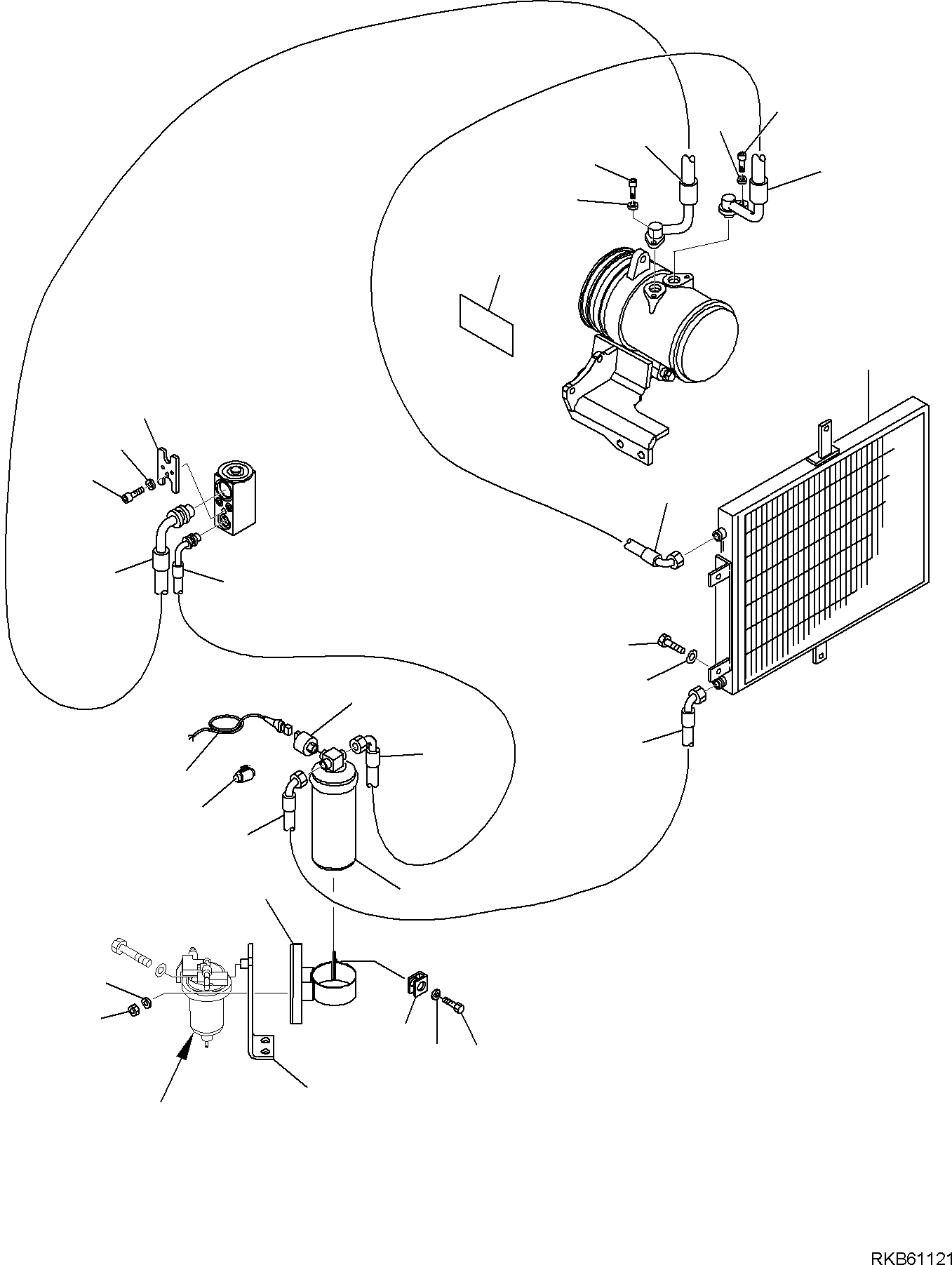 RKB61121