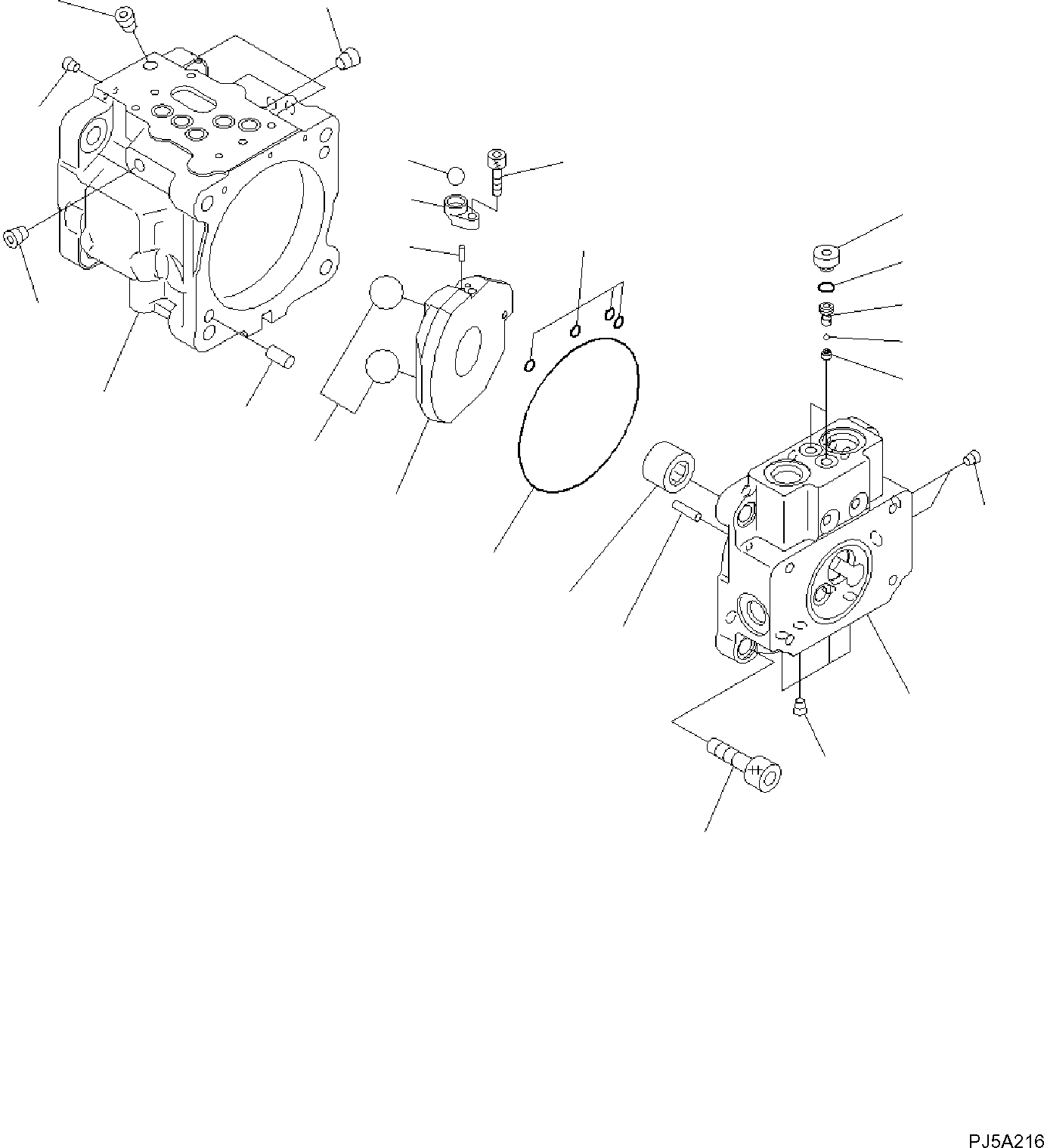 PJ5A216