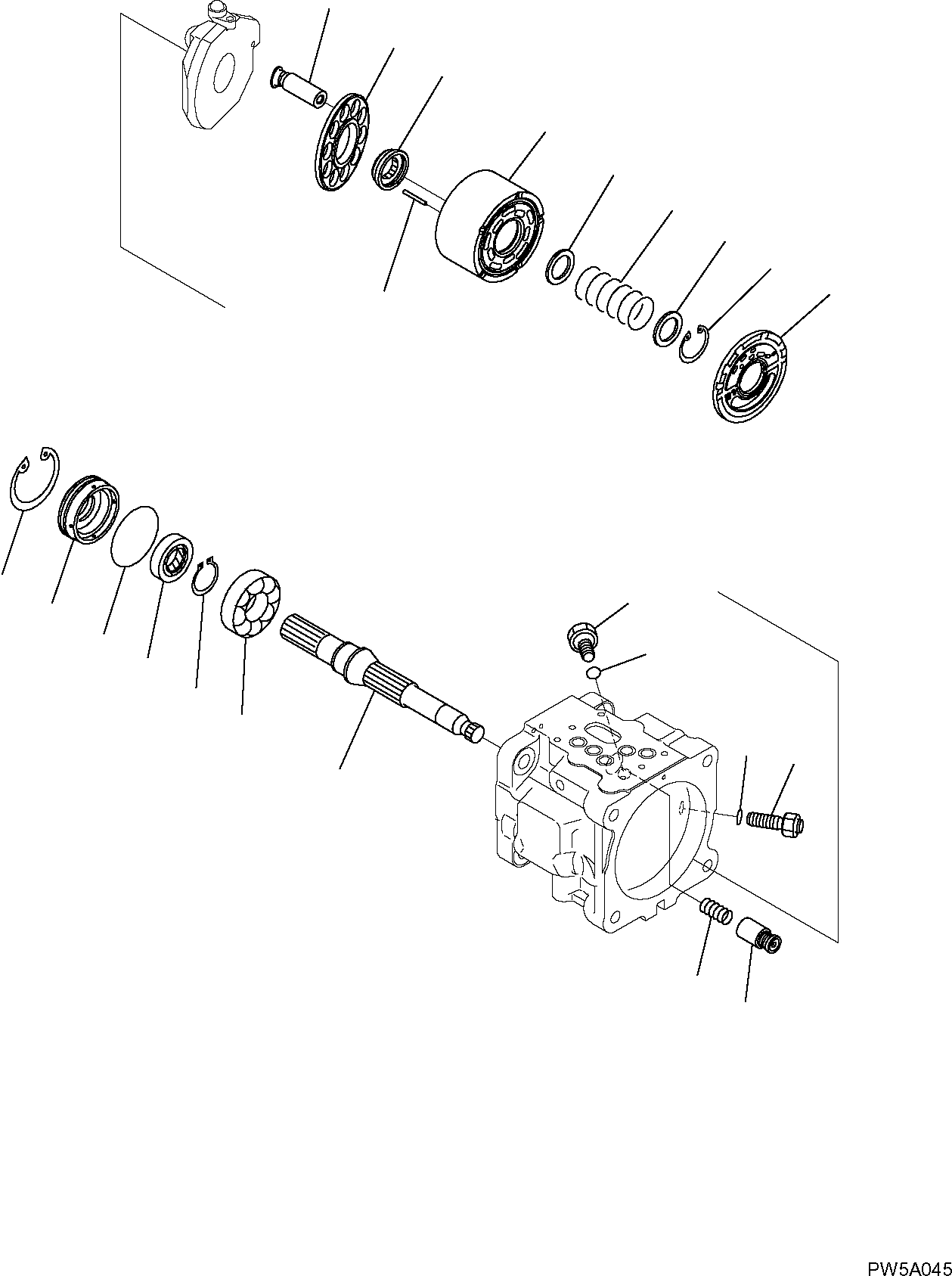 PW5A045