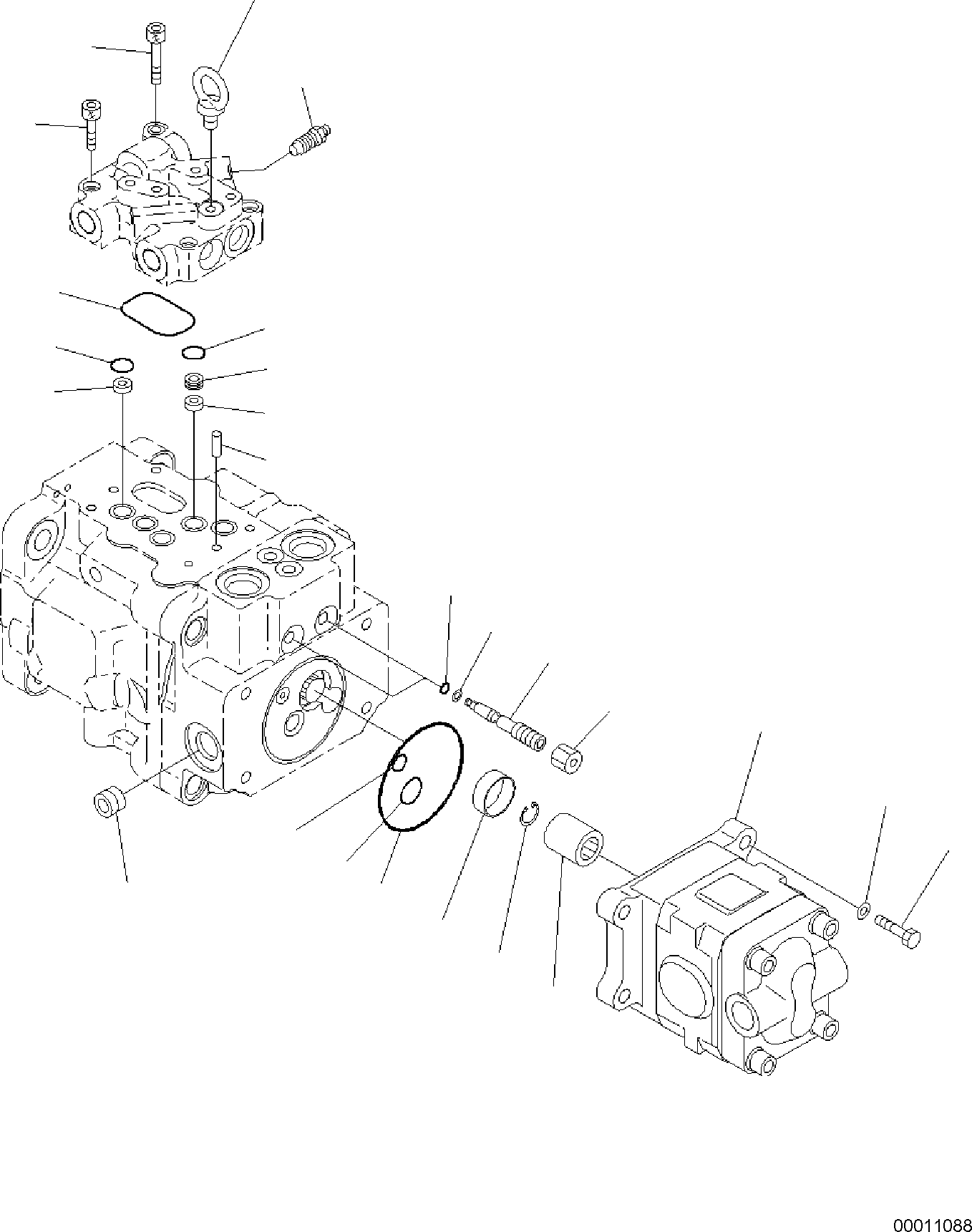 00011088