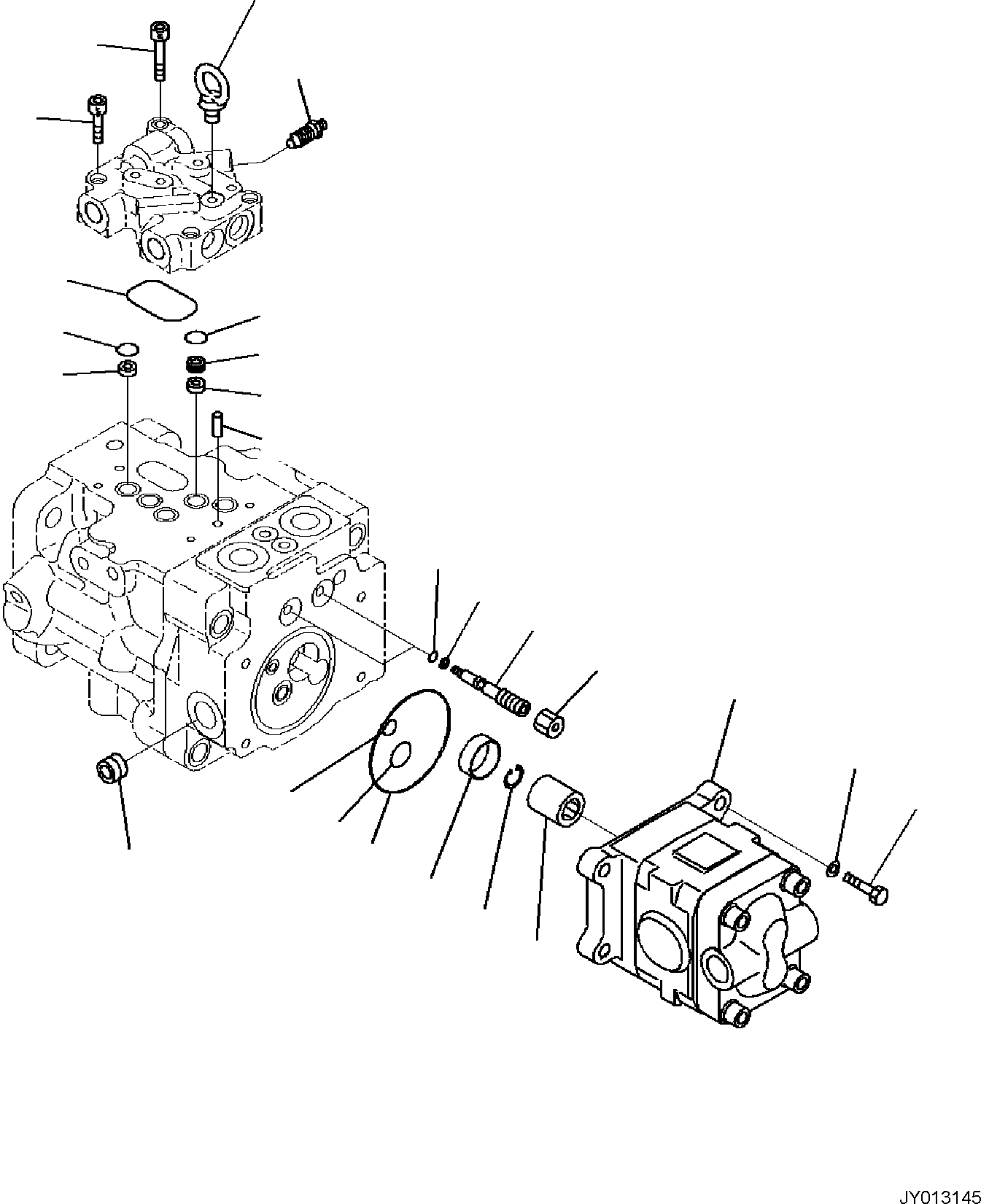 JY013145