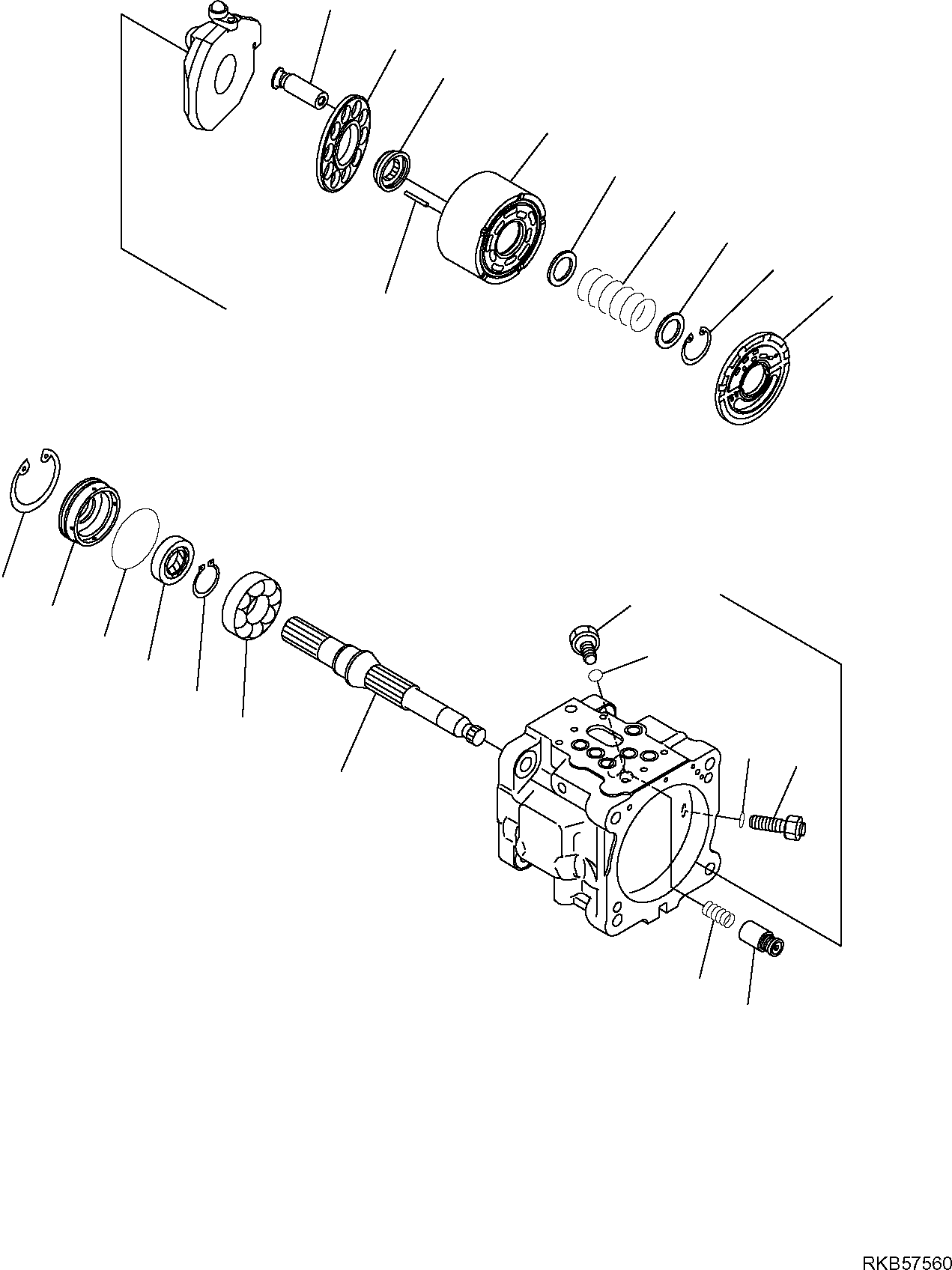 RKB57560