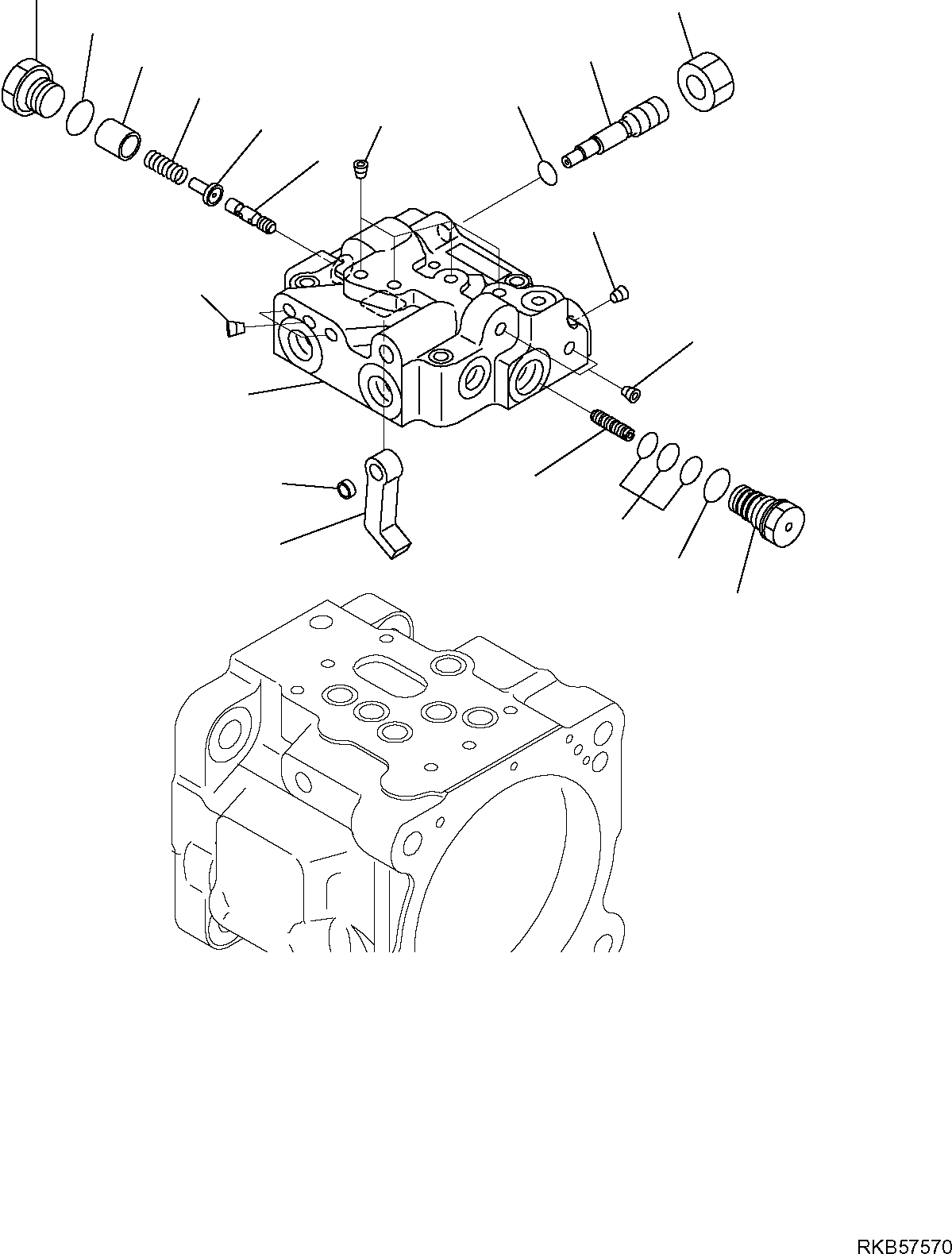 RKB57570