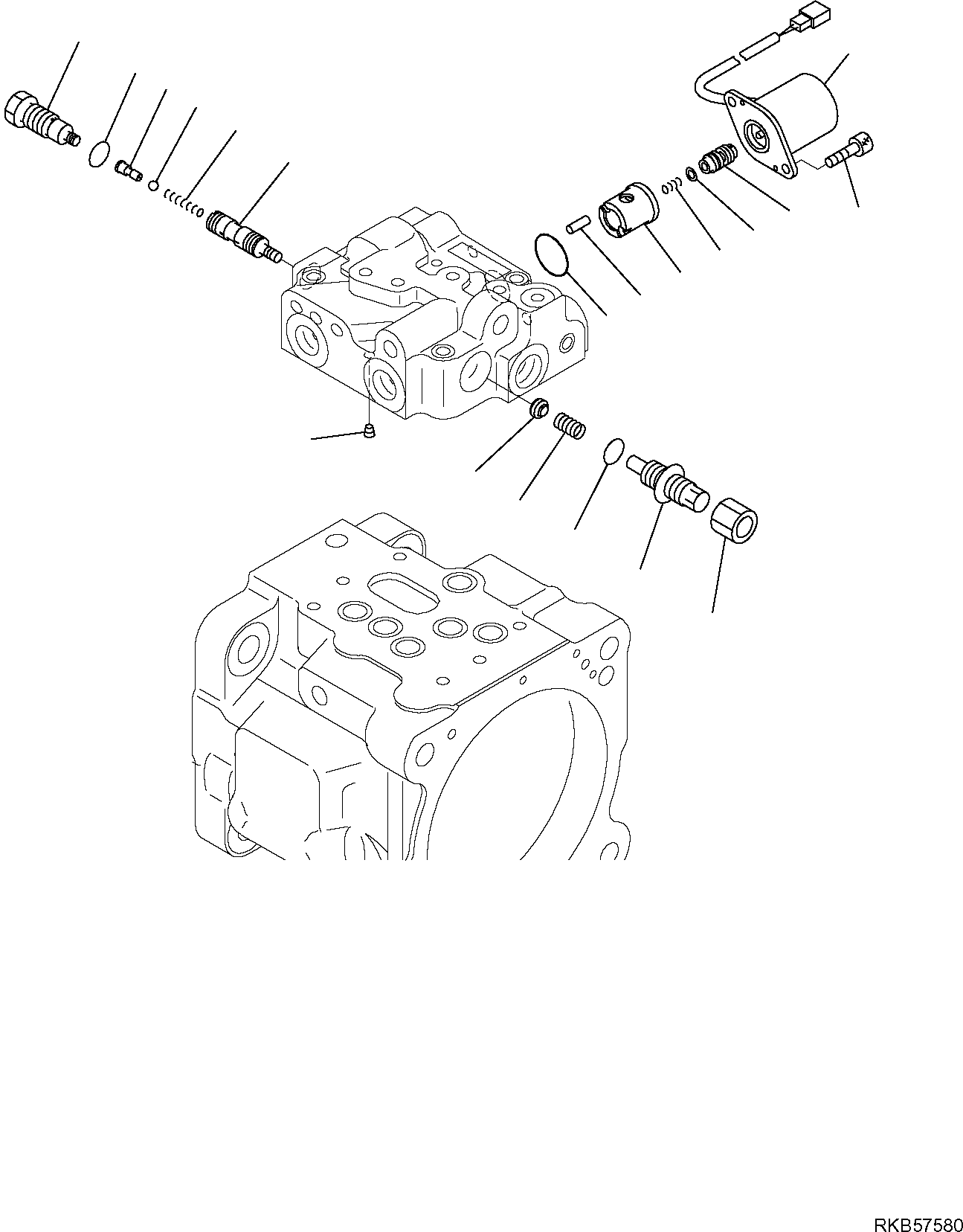 RKB57580