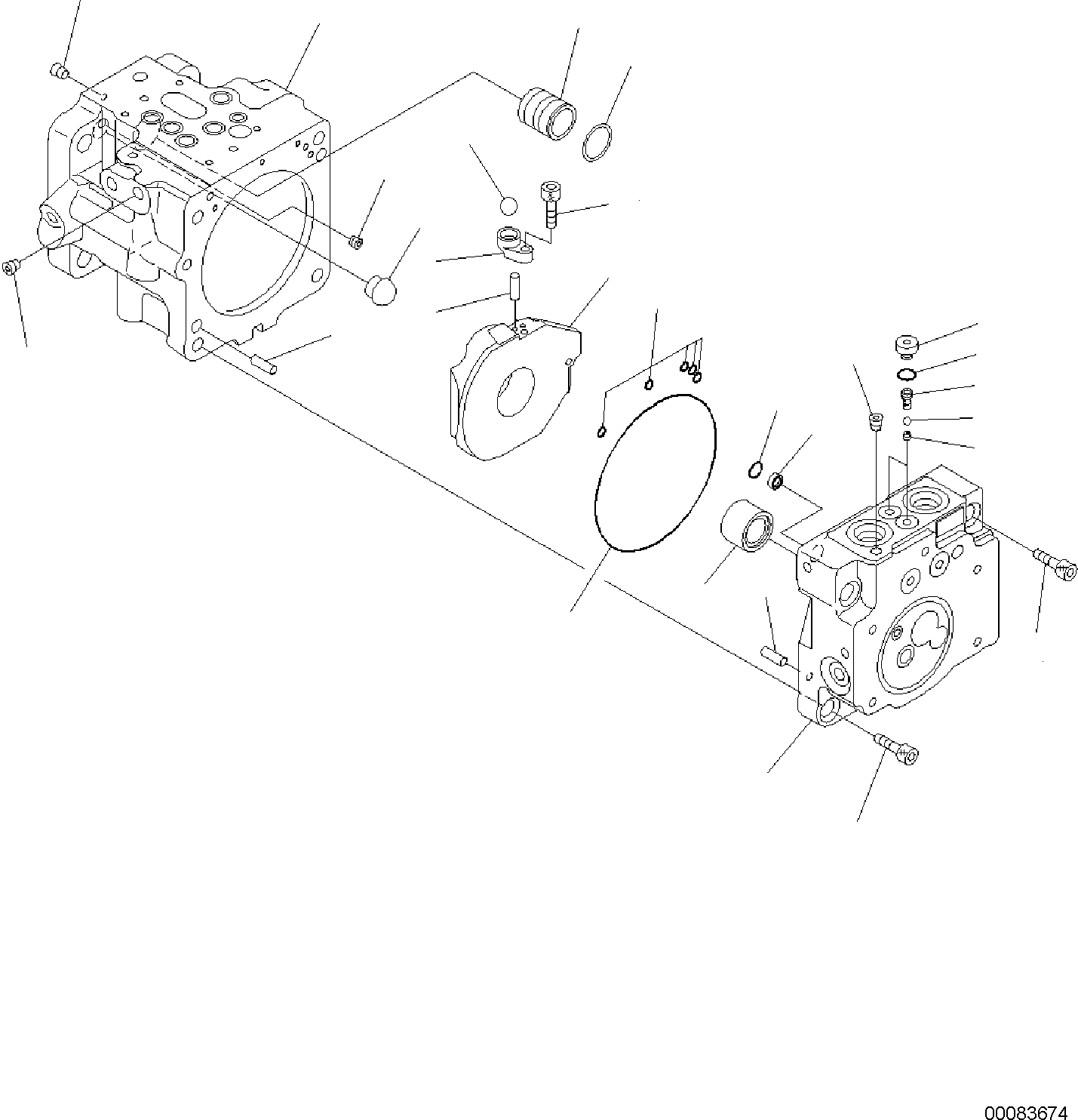 00083674