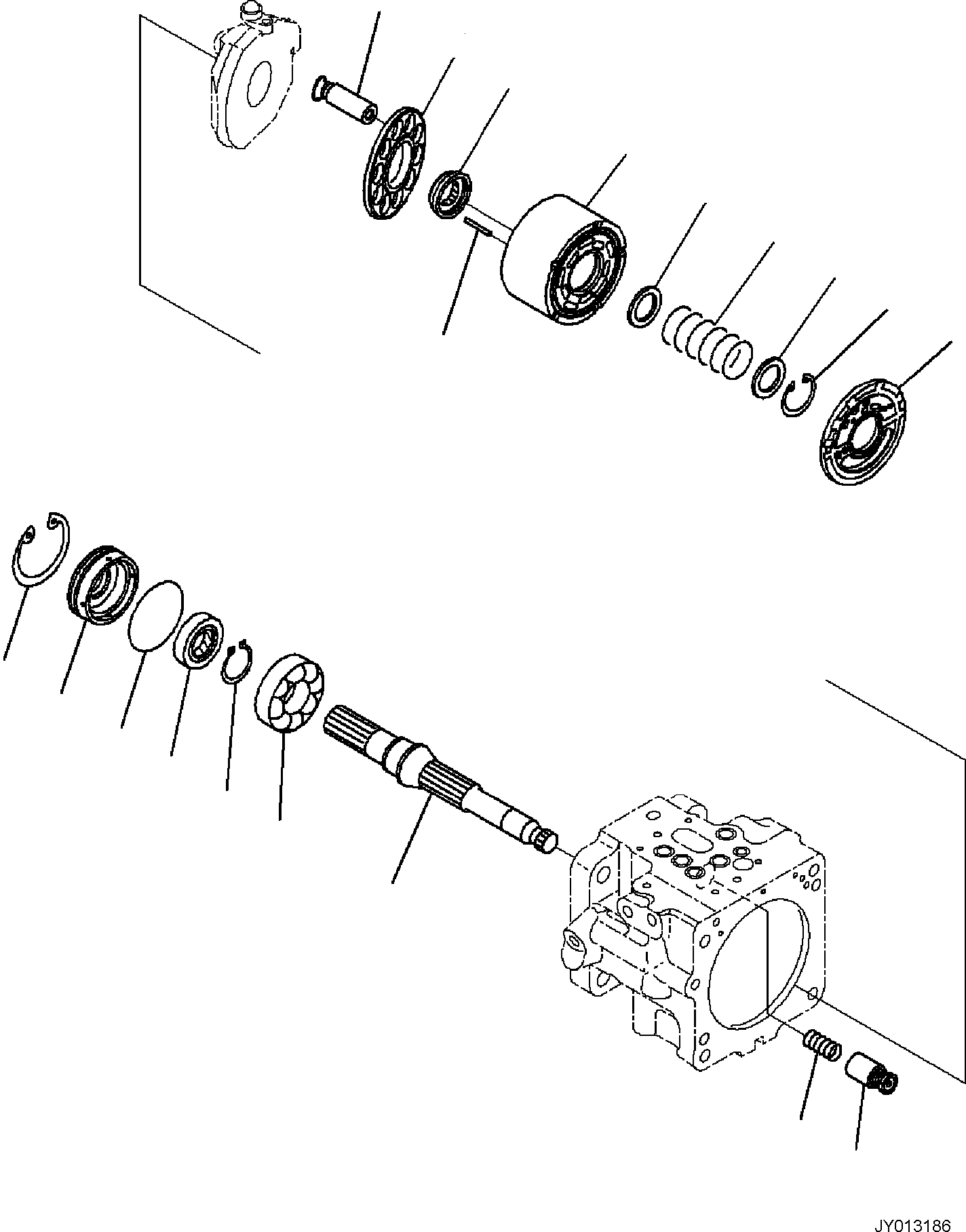 JY013186